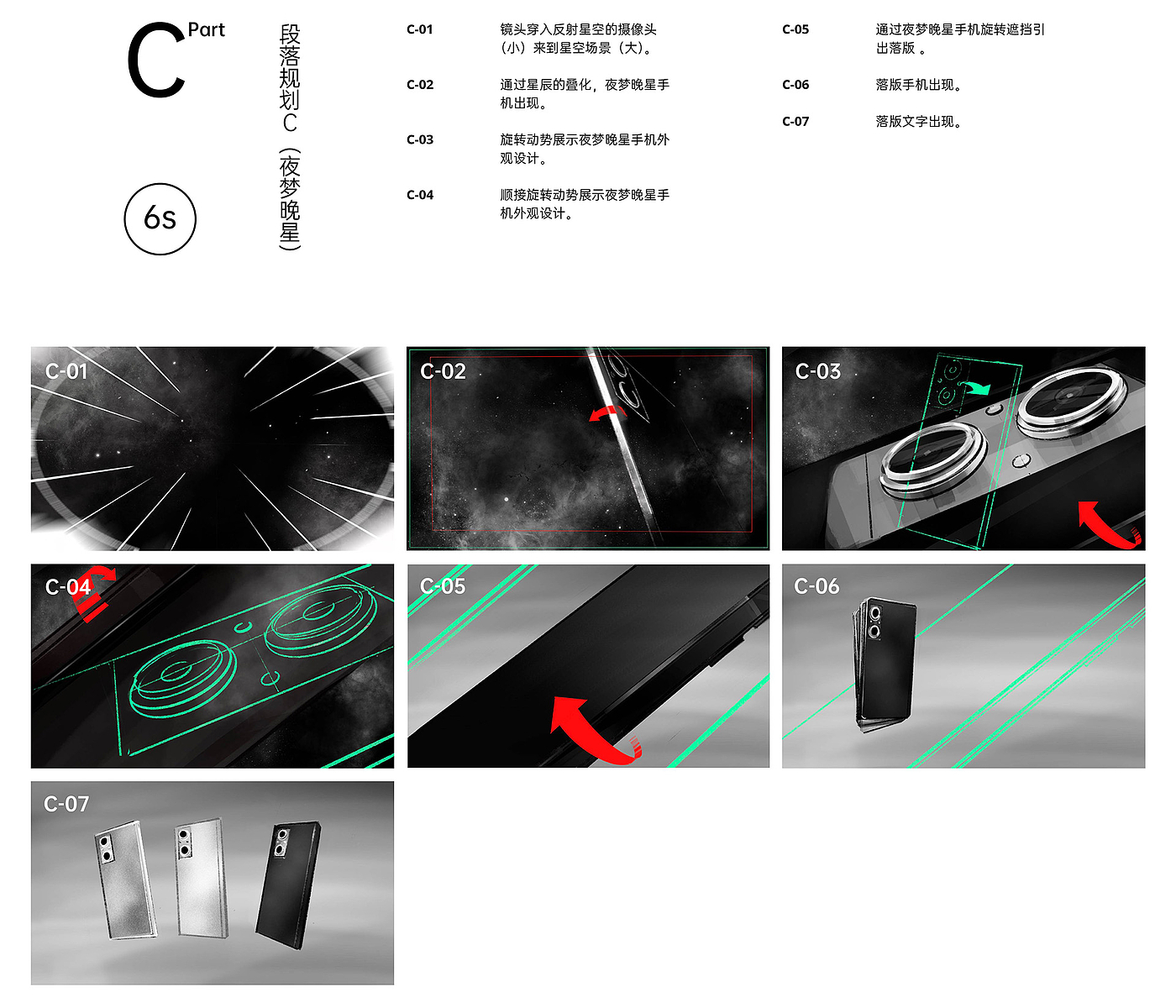 C Part

6s

段落规划C（夜梦晚星）

C-01 镜头穿入反射星空的摄像头（小）来到星空场景（大）。

C-02 通过星辰的叠化，夜梦晚星手机出现。

C-03 旋转动势展示夜梦晚星手机外观设计。

C-04 顺接旋转动势展示夜梦晚星手机外观设计。

C-05 通过夜梦晚星手机旋转遮挡引出落版 。

C-06 落版手机出现。

C-07 落版文字出现。

C-01

C-02

C-03

C-04

C-05

C-06

C-07