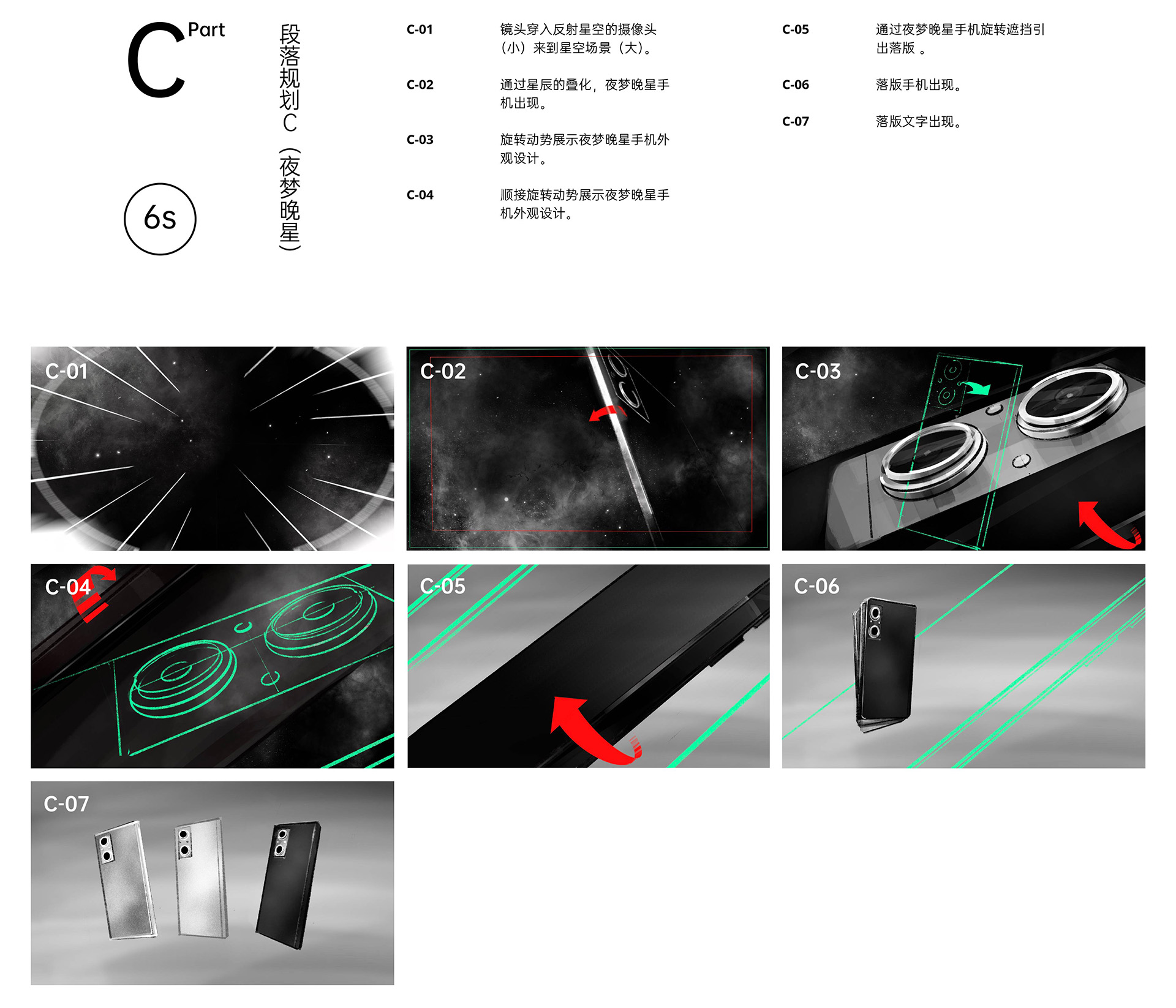 C Part

6s

段落规划C（夜梦晚星）

C-01 镜头穿入反射星空的摄像头（小）来到星空场景（大）。

C-02 通过星辰的叠化，夜梦晚星手机出现。

C-03 旋转动势展示夜梦晚星手机外观设计。

C-04 顺接旋转动势展示夜梦晚星手机外观设计。

C-05 通过夜梦晚星手机旋转遮挡引出落版 。

C-06 落版手机出现。

C-07 落版文字出现。

C-01

C-02

C-03

C-04

C-05

C-06

C-07