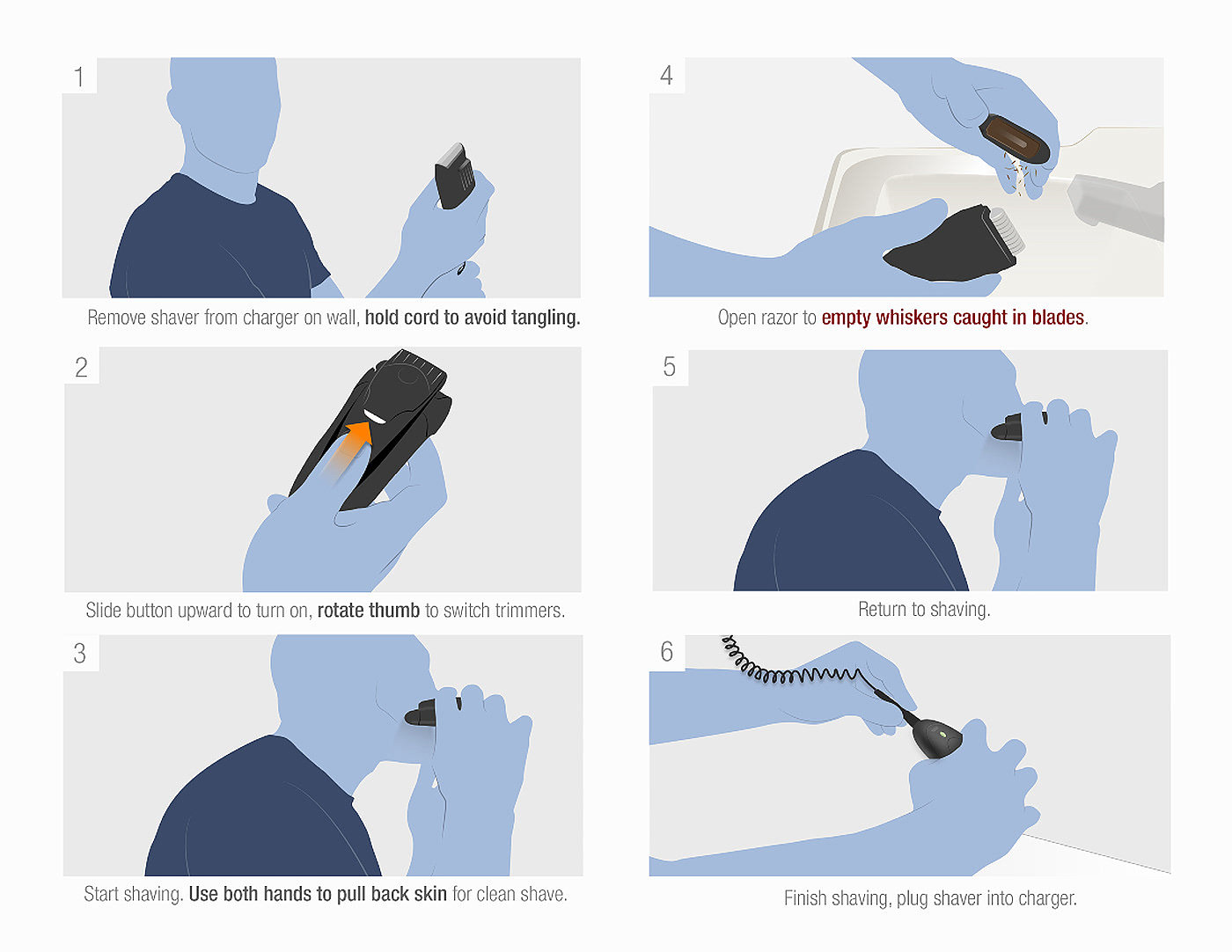 1

Remove shaver from charger on wall, hold cord to avoid tangling.

2

Slide button upward to turn on, rotate thumb to switch trimmers.

3

Start shaving. Use both hands to pull back skin for clean shave.

4

Open razor to empty whiskers caught in blades.

5

Return to shaving.

6

Finish shaving, plug shaver into charger.