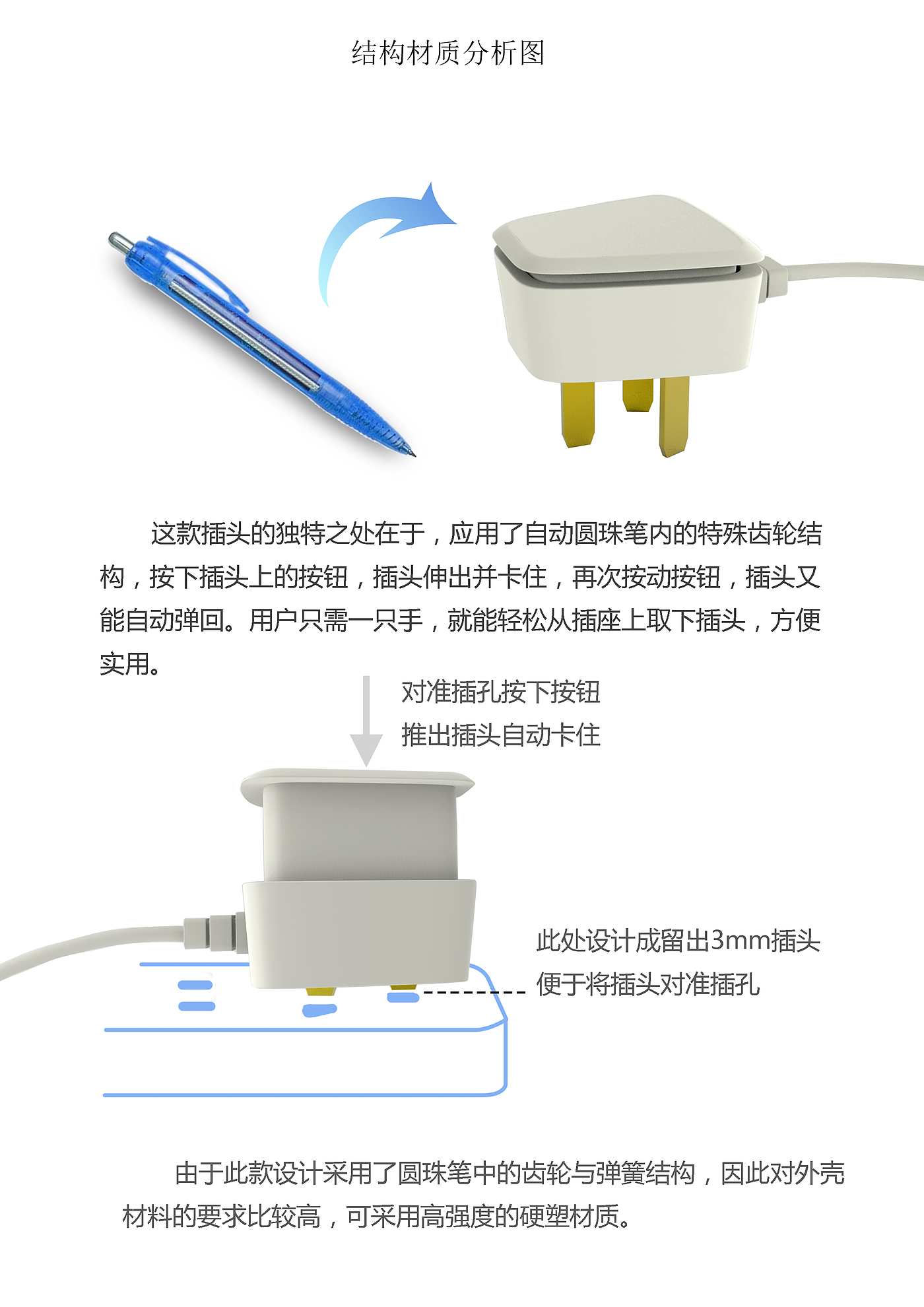 结构材质分析图

这款插头的独特之处在于，应用了自动圆珠笔内的特殊齿轮结构，按下插头上的按钮，插头伸出并卡住，再次按动按钮，插头又能自动弹回。用户只需一只手，就能轻松从插座上取下插头，方便实用。

对准插孔按下按钮
推出插头自动卡住

此处设计成留出3mm插头
便于将插头对准插孔

由于此款设计采用了圆珠笔中的齿轮与弹簧结构，因此对外壳材料的要求比较高，可采用高强度的硬塑材质。