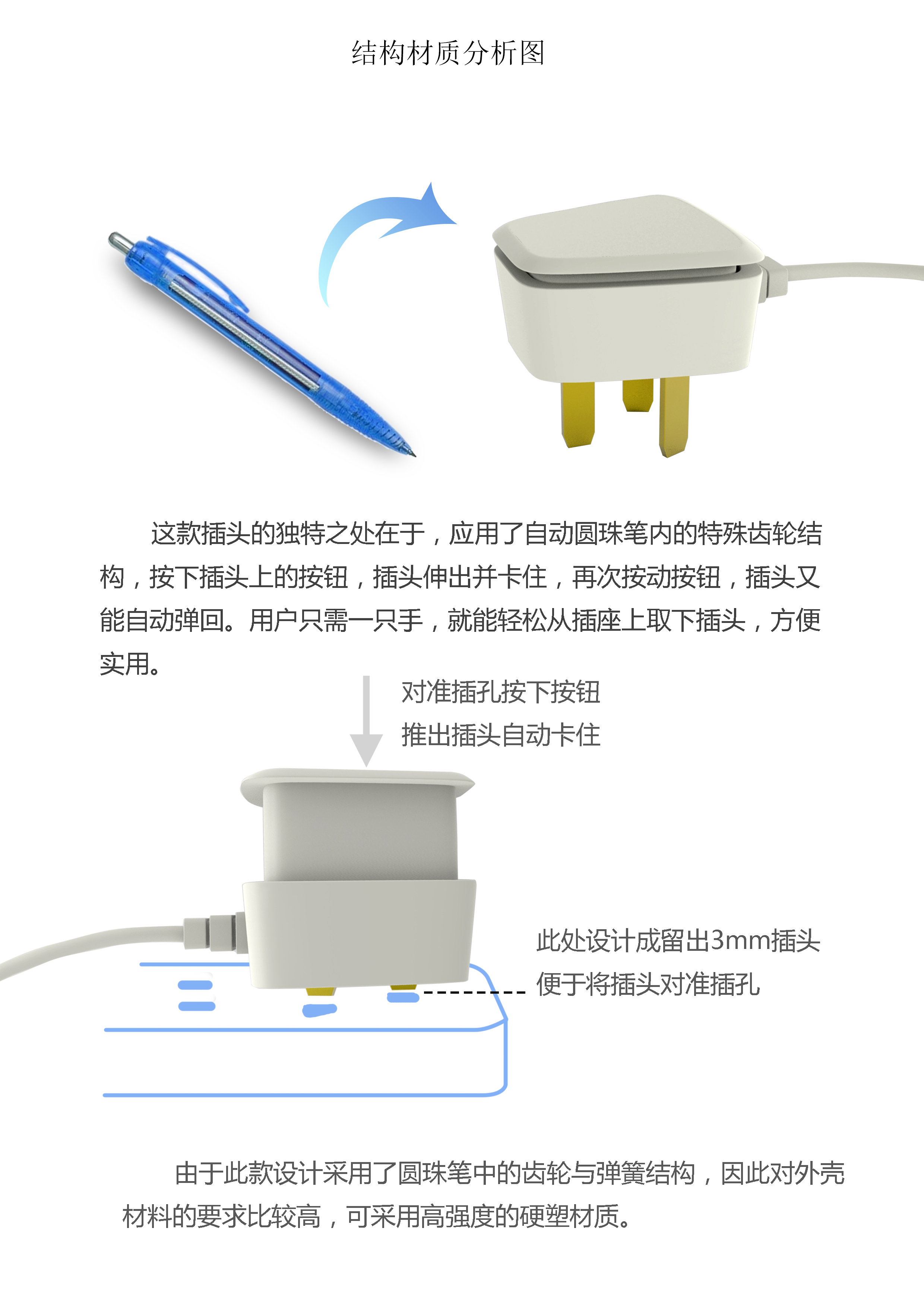 结构材质分析图

这款插头的独特之处在于，应用了自动圆珠笔内的特殊齿轮结构，按下插头上的按钮，插头伸出并卡住，再次按动按钮，插头又能自动弹回。用户只需一只手，就能轻松从插座上取下插头，方便实用。

对准插孔按下按钮
推出插头自动卡住

此处设计成留出3mm插头
便于将插头对准插孔

由于此款设计采用了圆珠笔中的齿轮与弹簧结构，因此对外壳材料的要求比较高，可采用高强度的硬塑材质。