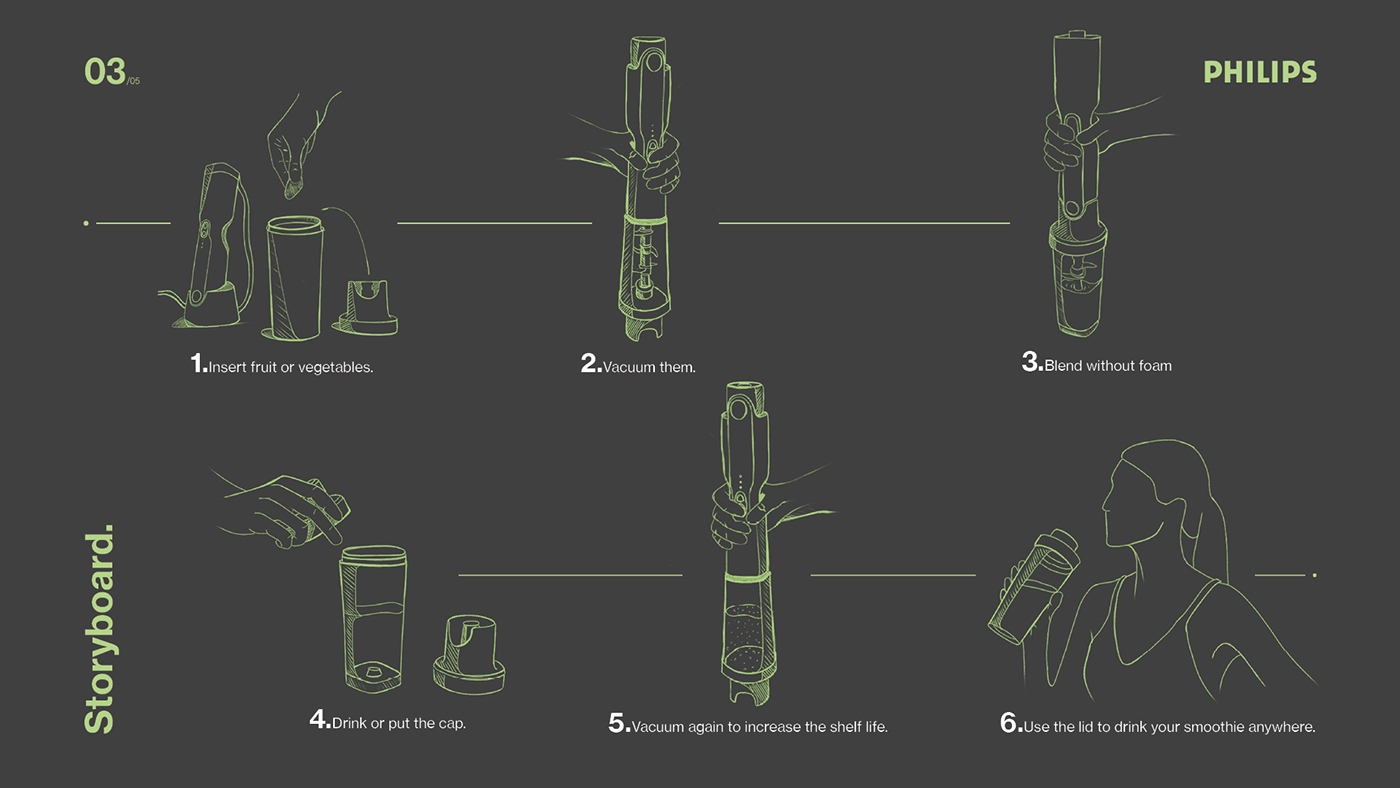 03/05

PHILIPS

1.Insert fruit or vegetables.

2.Vacuum them.

3.Blend without foam

Storyboard.

4.Drink or put the cap.

5.Vacuum again to increase the shelf life.

6.Use the lid to drink your smoothie anywhere.