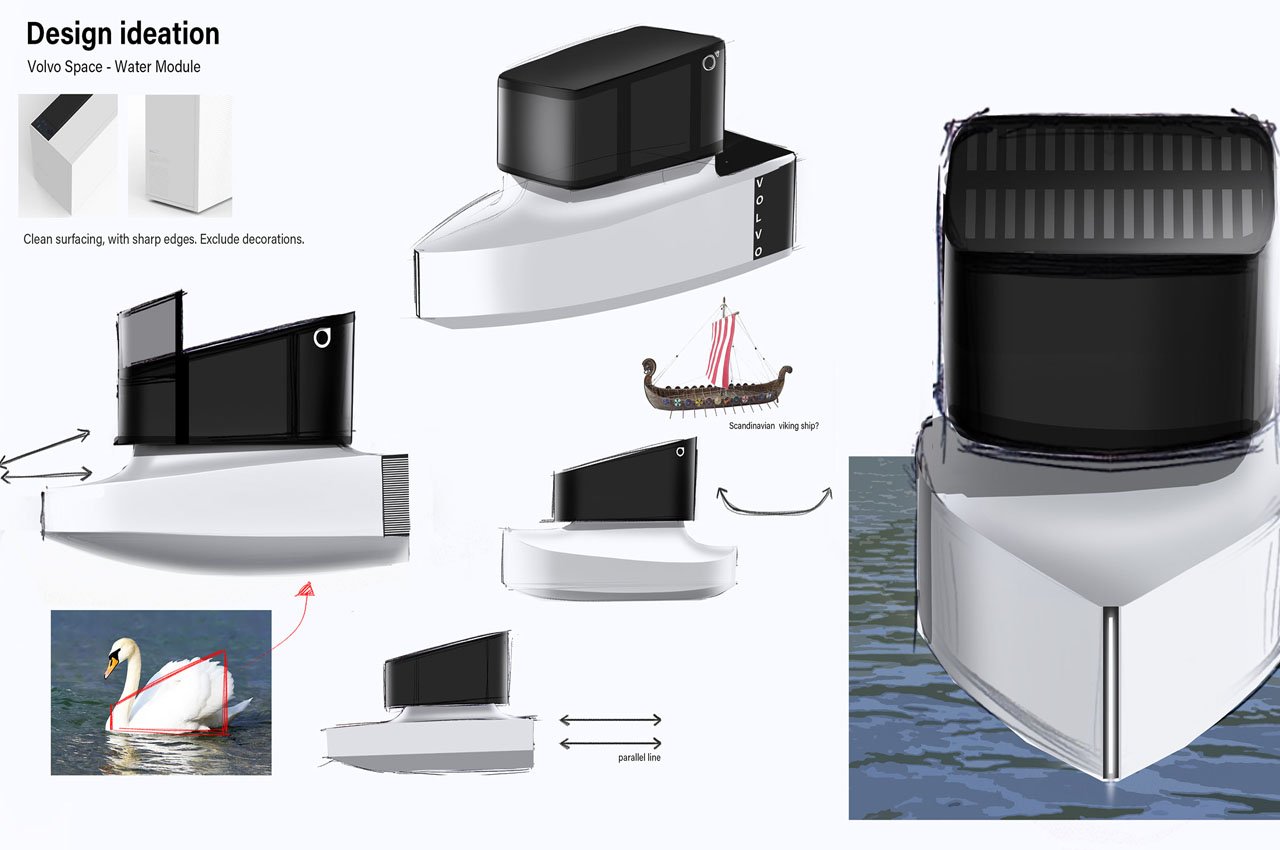 Design ideation

Volvo Space - Water Module

Clean surfacing, with sharp edges. Exclude decorations.

VOLVO

Scandinavian viking ship?

parallel line