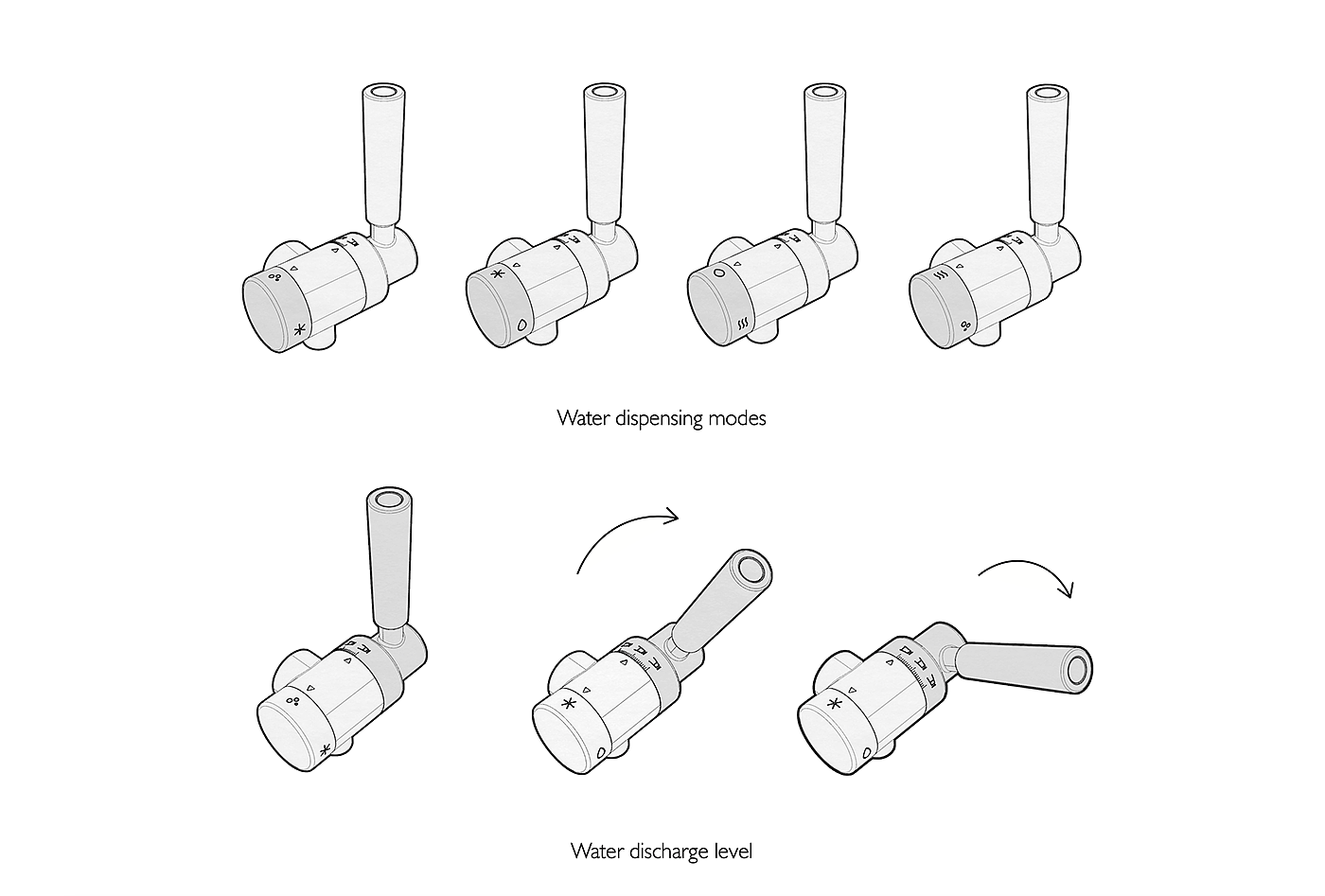 Water dispensing modes

Water discharge level