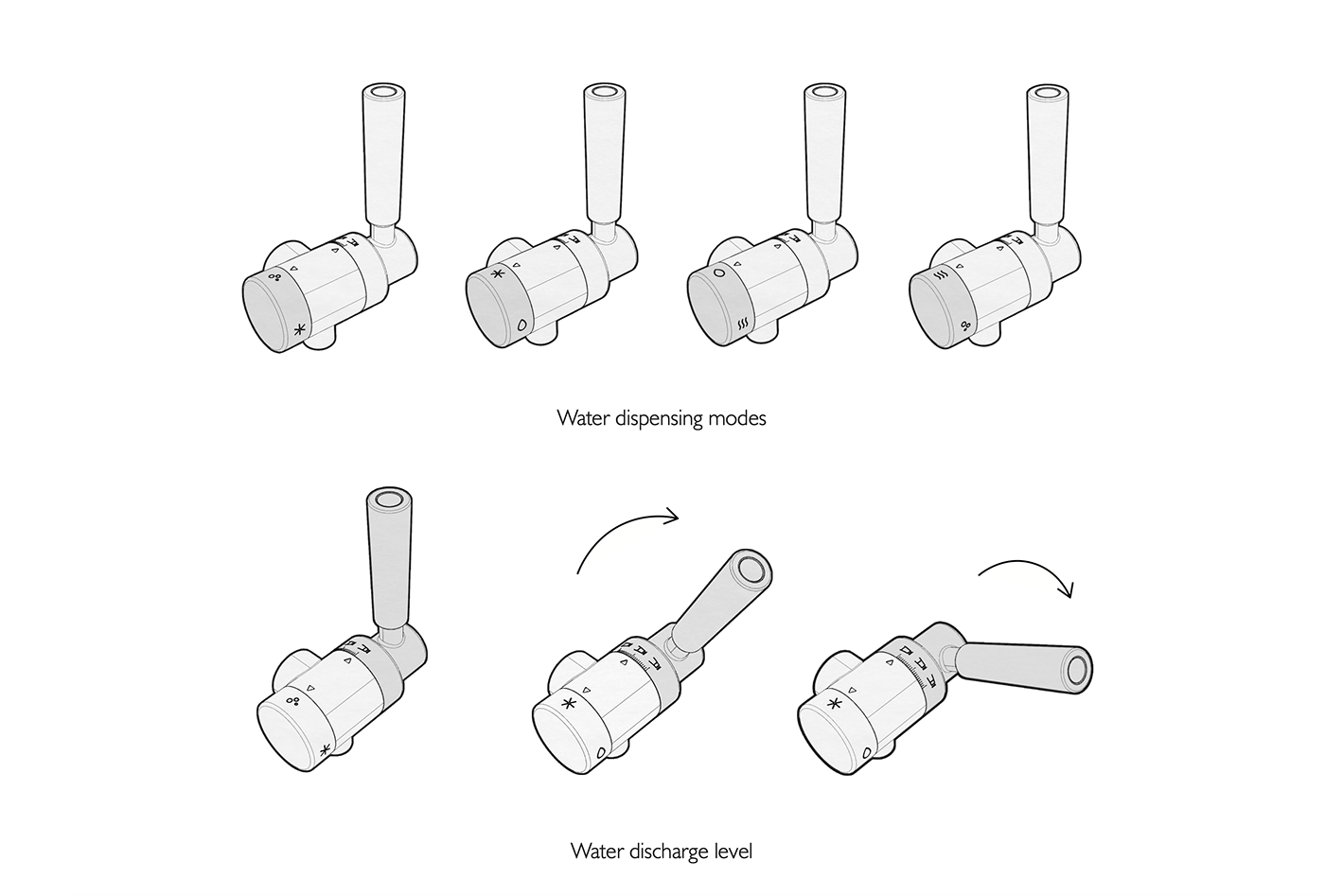 Water dispensing modes

Water discharge level