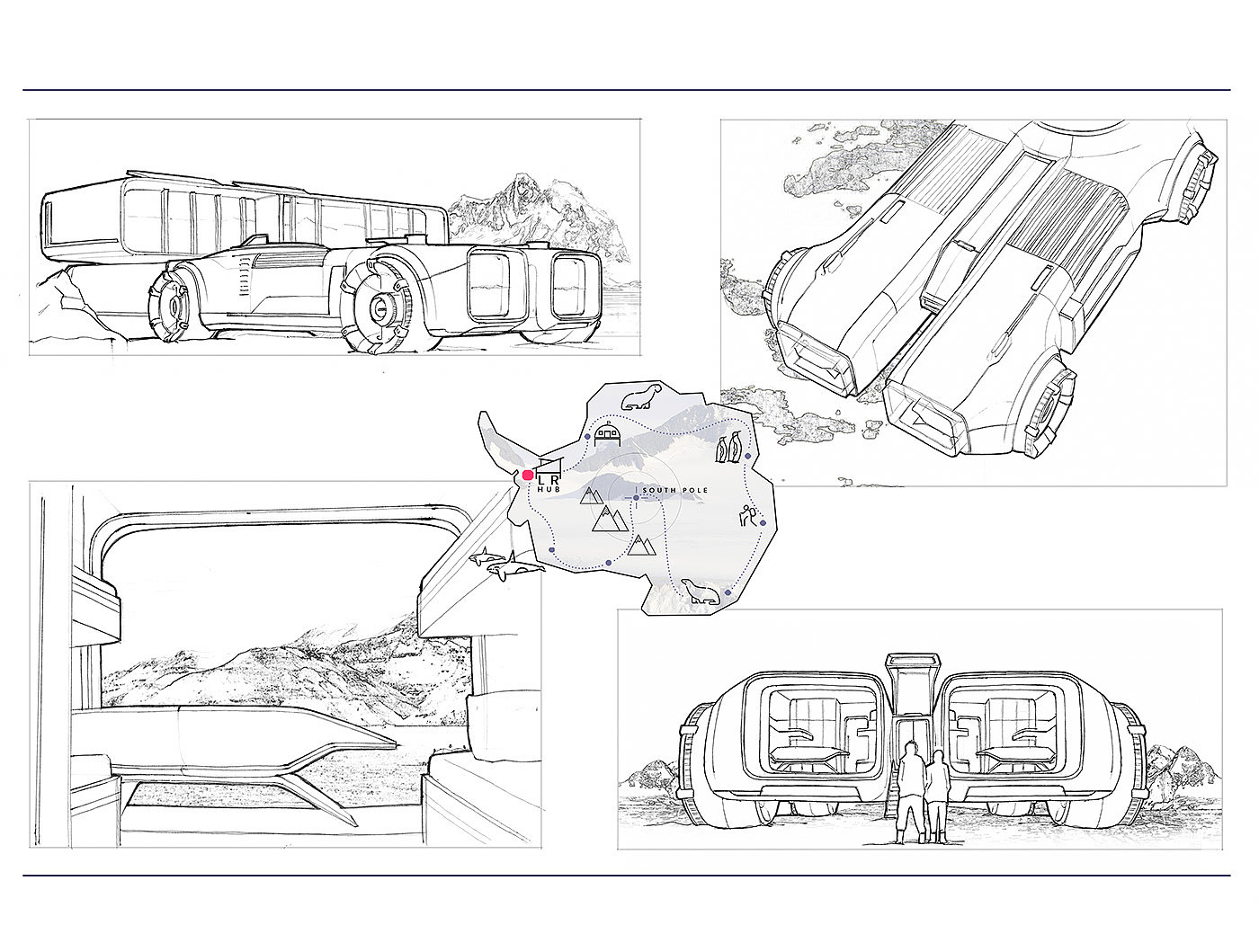 LR
HUB
SOUTH POLE