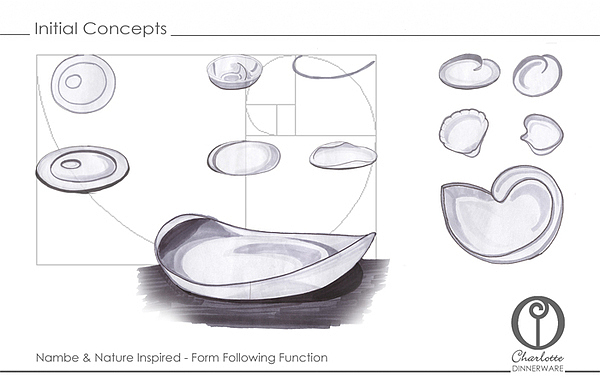 Initial Concepts

Nambe & Nature Inspired - Form Following Function

Charlotte
DINNERWARE