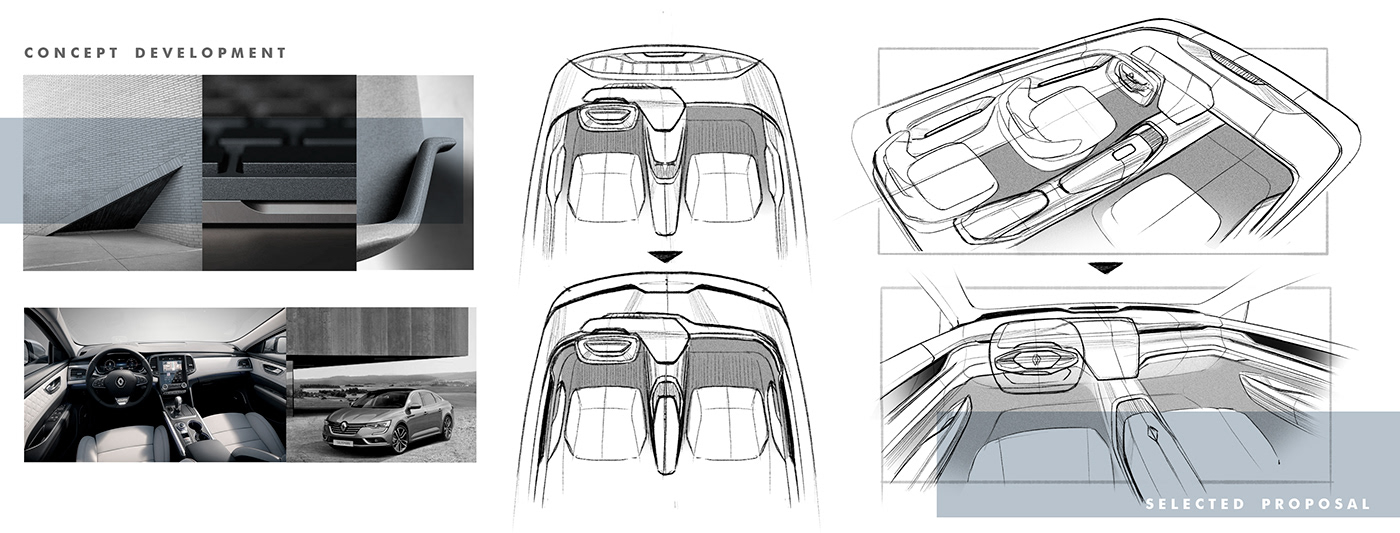 CONCEPT DEVELOPMENT

SELECTED PROPOSAL