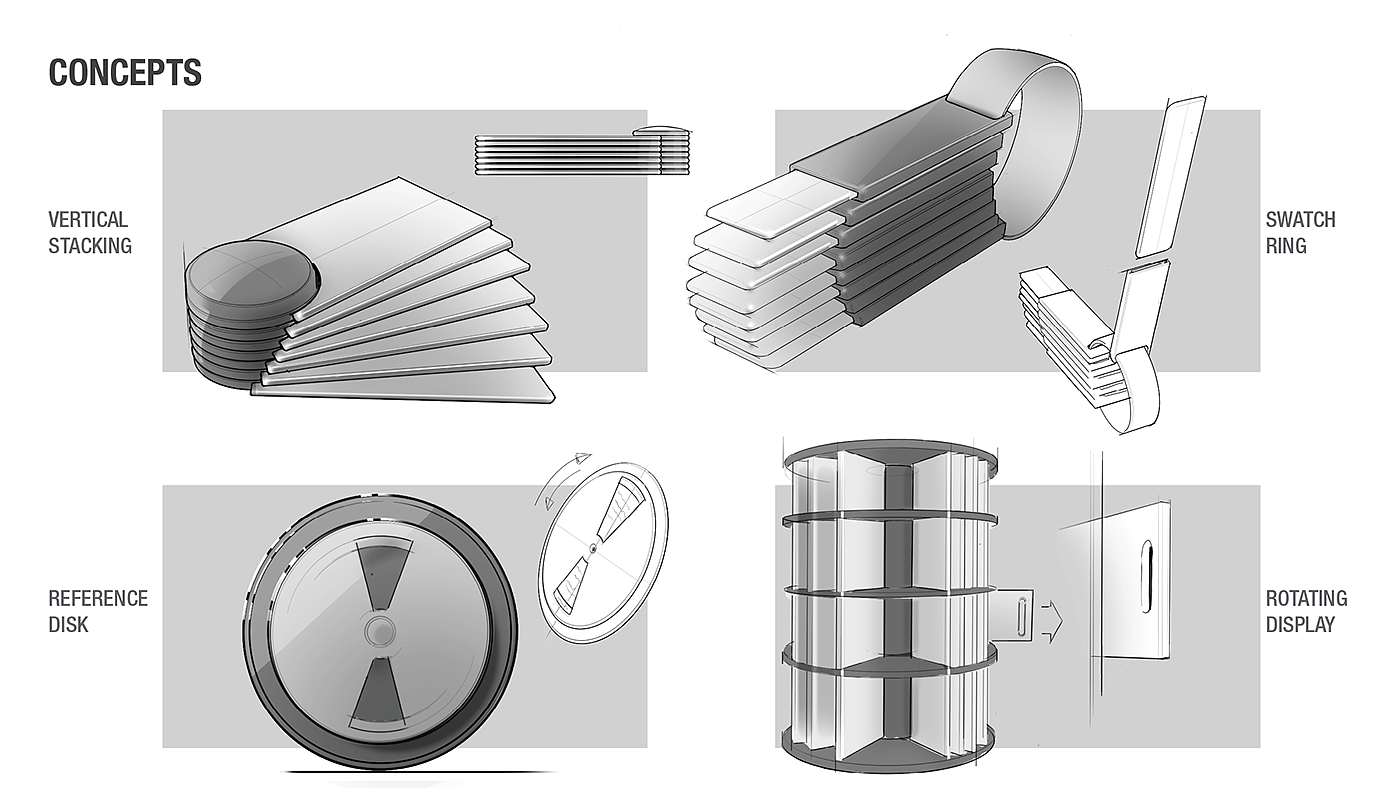 CONCEPTS

VERTICAL STACKING

SWATCH RING

REFERENCE DISK

ROTATING DISPLAY