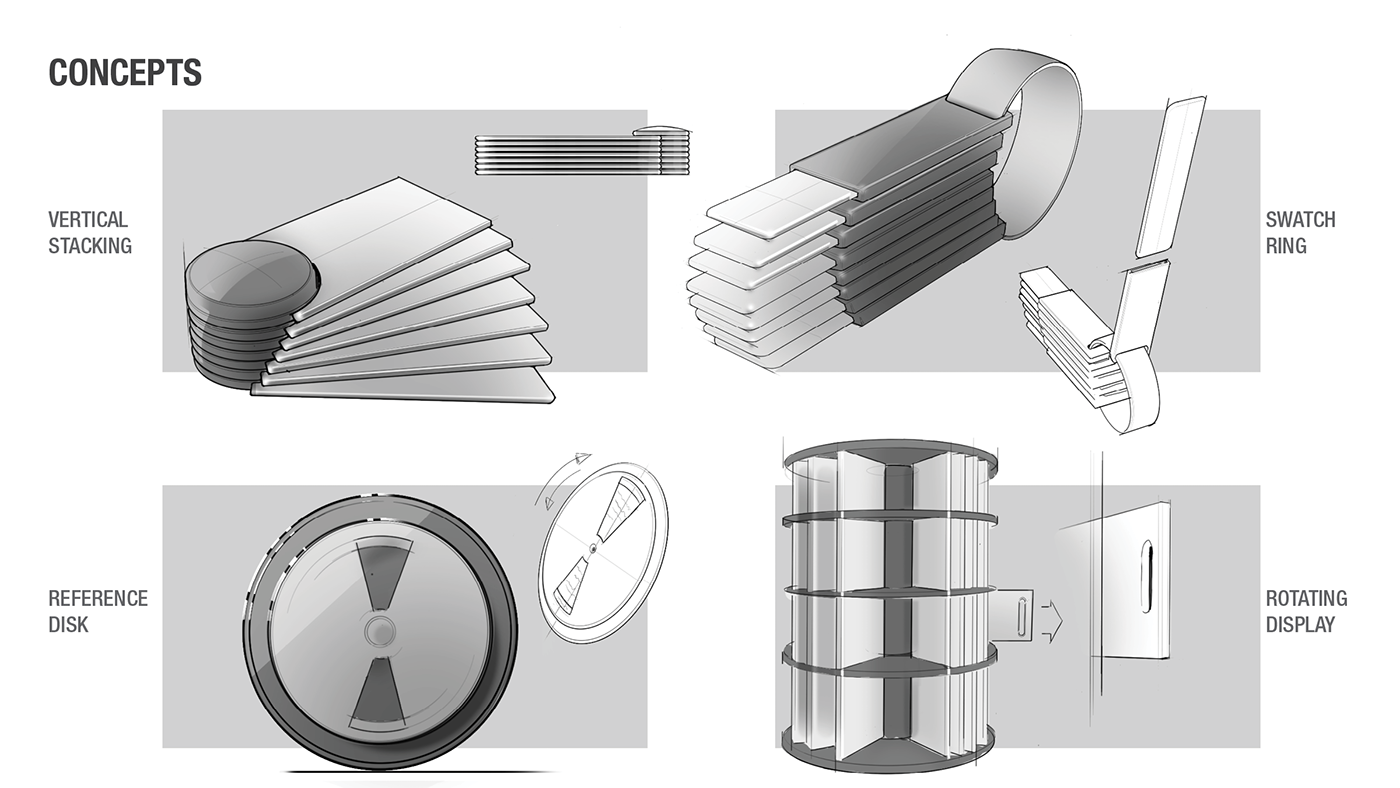 CONCEPTS

VERTICAL STACKING

SWATCH RING

REFERENCE DISK

ROTATING DISPLAY