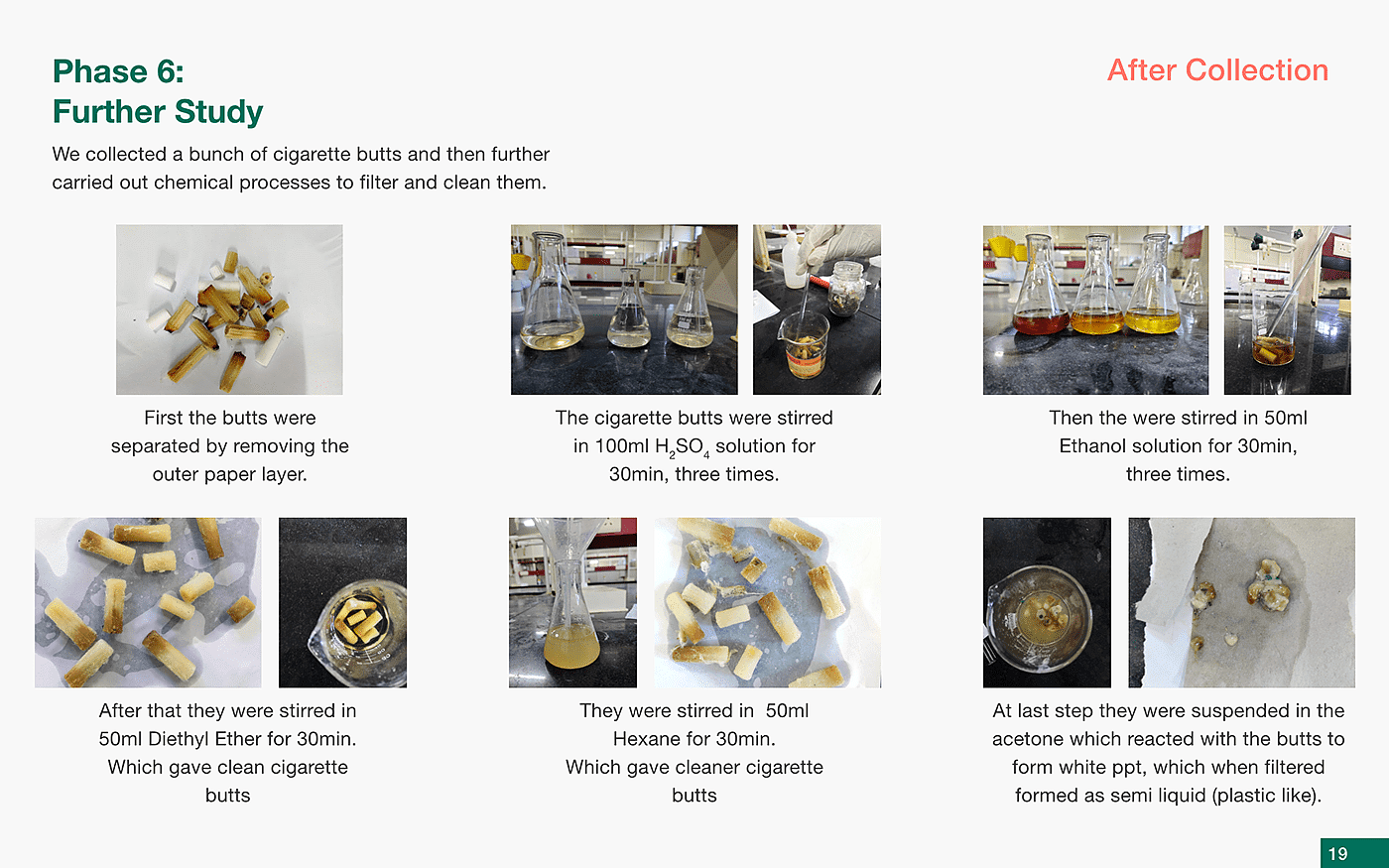 Phase 6:
Further Study

After Collection

We collected a bunch of cigarette butts and then further carried out chemical processes to filter and clean them.

First the butts were separated by removing the outer paper layer.

The cigarette butts were stirred in 100ml $H_2SO_4$ solution for 30min, three times.

Then the were stirred in 50ml Ethanol solution for 30min, three times.

After that they were stirred in 50ml Diethyl Ether for 30min. Which gave clean cigarette butts

They were stirred in 50ml Hexane for 30min. Which gave cleaner cigarette butts

At last step they were suspended in the acetone which reacted with the butts to form white ppt, which when filtered formed as semi liquid (plastic like).

19