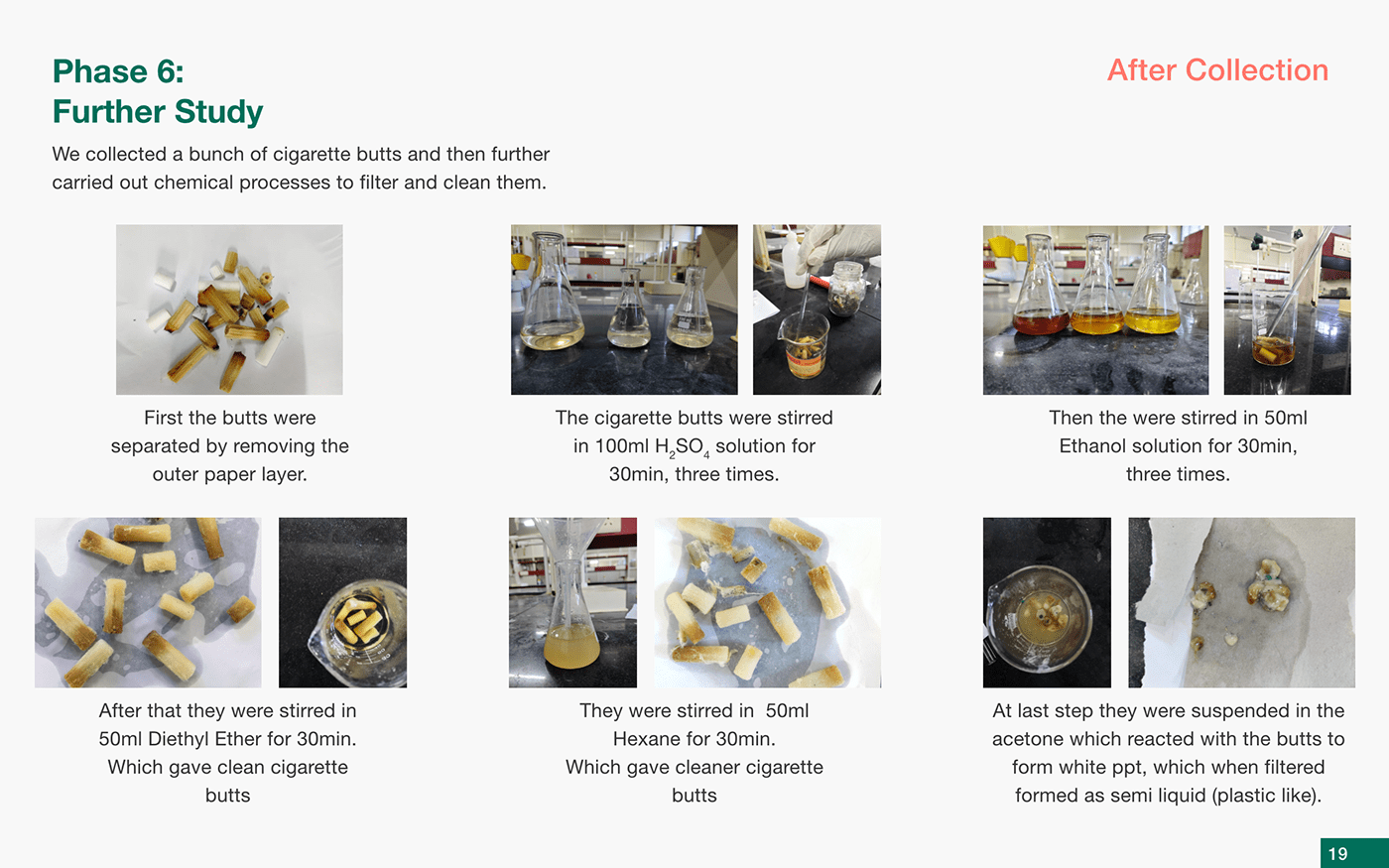 Phase 6:
Further Study

After Collection

We collected a bunch of cigarette butts and then further carried out chemical processes to filter and clean them.

First the butts were separated by removing the outer paper layer.

The cigarette butts were stirred in 100ml $H_2SO_4$ solution for 30min, three times.

Then the were stirred in 50ml Ethanol solution for 30min, three times.

After that they were stirred in 50ml Diethyl Ether for 30min. Which gave clean cigarette butts

They were stirred in 50ml Hexane for 30min. Which gave cleaner cigarette butts

At last step they were suspended in the acetone which reacted with the butts to form white ppt, which when filtered formed as semi liquid (plastic like).

19