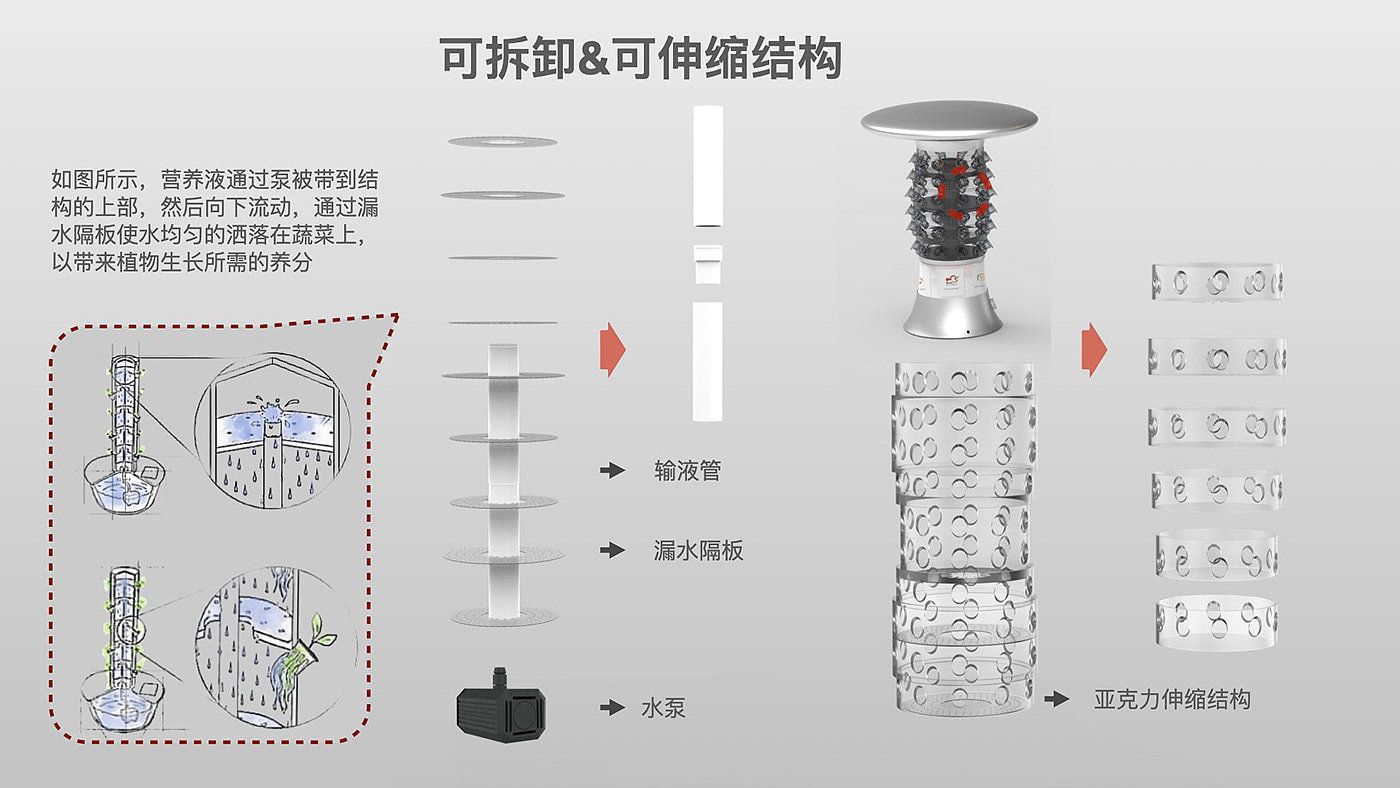 可拆卸&可伸缩结构

如图所示，营养液通过泵被带到结构的上部，然后向下流动，通过漏水隔板使水均匀的洒落在蔬菜上，以带来植物生长所需的养分

输液管

漏水隔板

水泵

亚克力伸缩结构