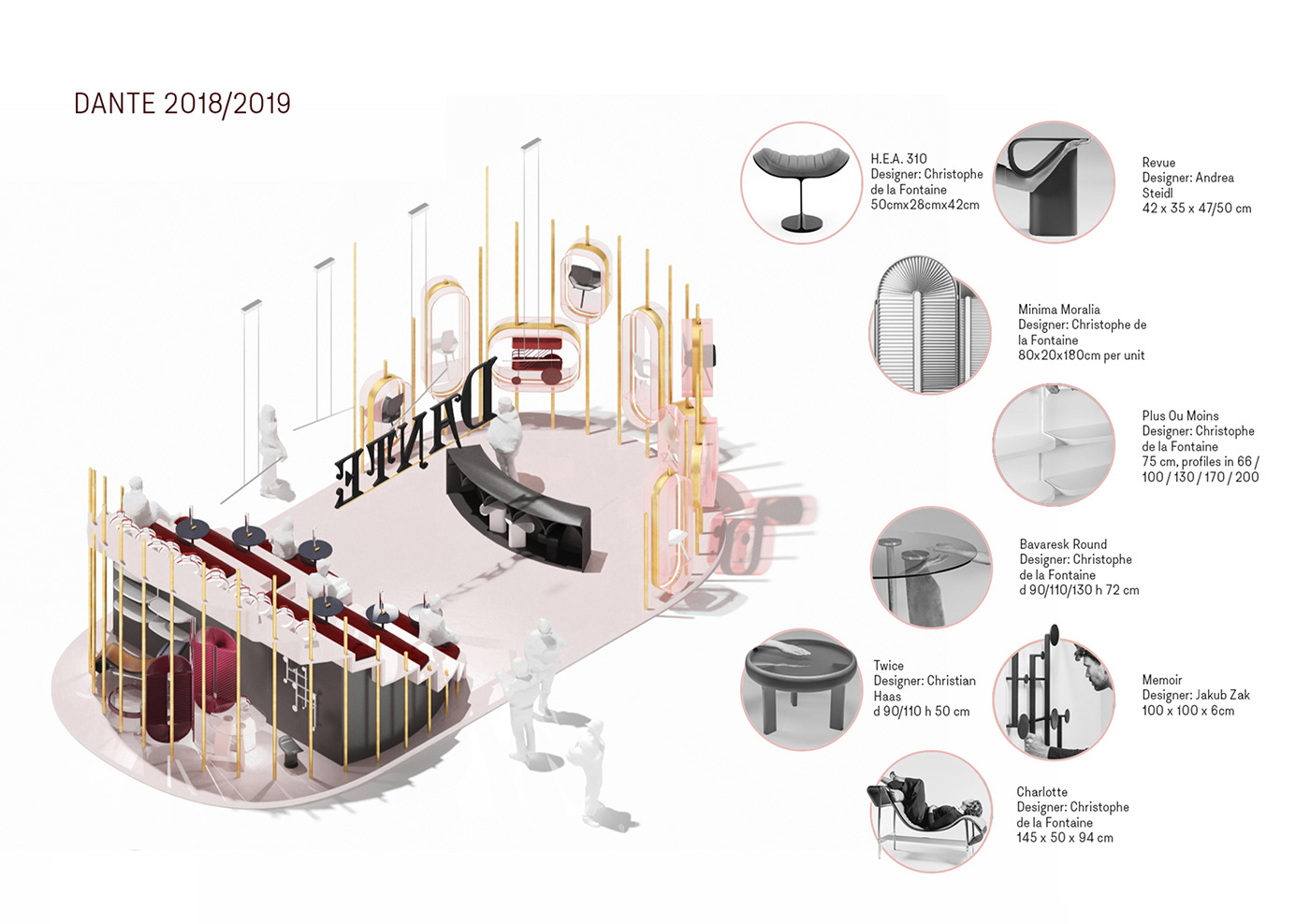 DANTE 2018/2019

DANTE

H.E.A. 310
Designer: Christophe de la Fontaine
50cmx28cmx42cm

Revue
Designer: Andrea Steidl
42 x 35 x 47/50 cm

Minima Moralia
Designer: Christophe de la Fontaine
80x20x180cm per unit

Plus Ou Moins
Designer: Christophe de la Fontaine
75 cm, profiles in 66 / 100 / 130 / 170 / 200

Bavaresk Round
Designer: Christophe de la Fontaine
d 90/110/130 h 72 cm

Twice
Designer: Christian Haas
d 90/110 h 50 cm

Memoir
Designer: Jakub Zak
100 x 100 x 6cm

Charlotte
Designer: Christophe de la Fontaine
145 x 50 x 94 cm