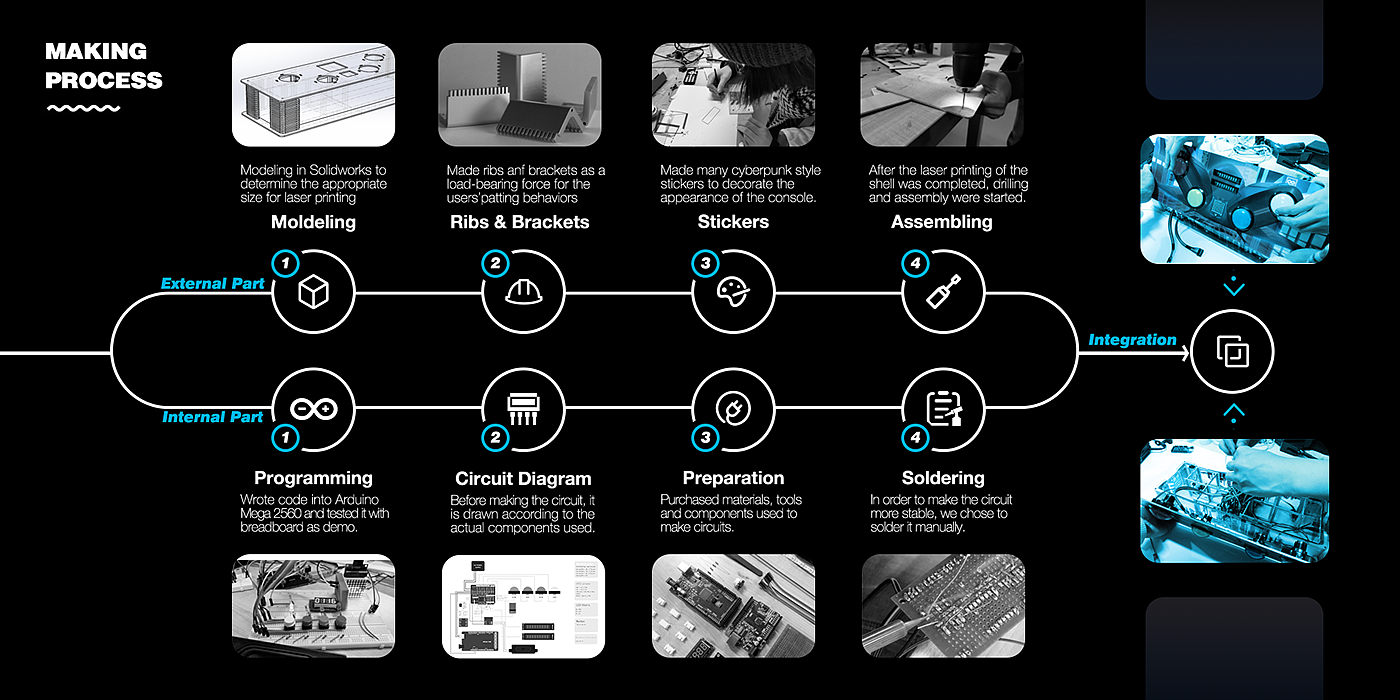 MAKING PROCESS

Modeling in Solidworks to determine the appropriate size for laser printing

Moldeling

Made ribs anf brackets as a load-bearing force for the users'patting behaviors

Ribs & Brackets

Made many cyberpunk style stickers to decorate the appearance of the console.

Stickers

After the laser printing of the shell was completed, drilling and assembly were started.

Assembling

External Part

1

2

3

4

Integration

Internal Part

1

2

3

4

Programming

Wrote code into Arduino Mega 2560 and tested it with breadboard as demo.

Circuit Diagram

Before making the circuit, it is drawn according to the actual components used.

Preparation

Purchased materials, tools and components used to make circuits.

Soldering

In order to make the circuit more stable, we chose to solder it manually.