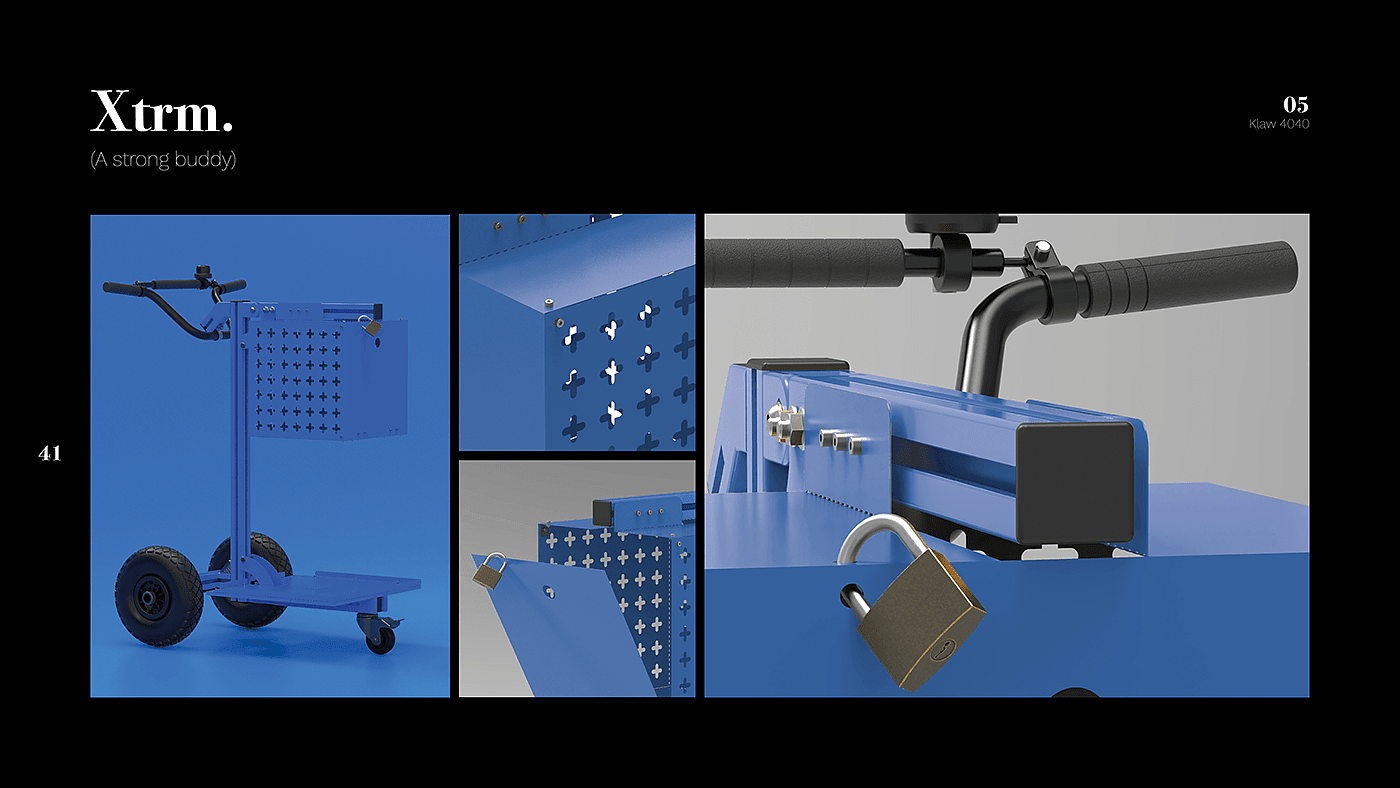 Xtrm.
(A strong buddy)

05
Klaw 4040

41