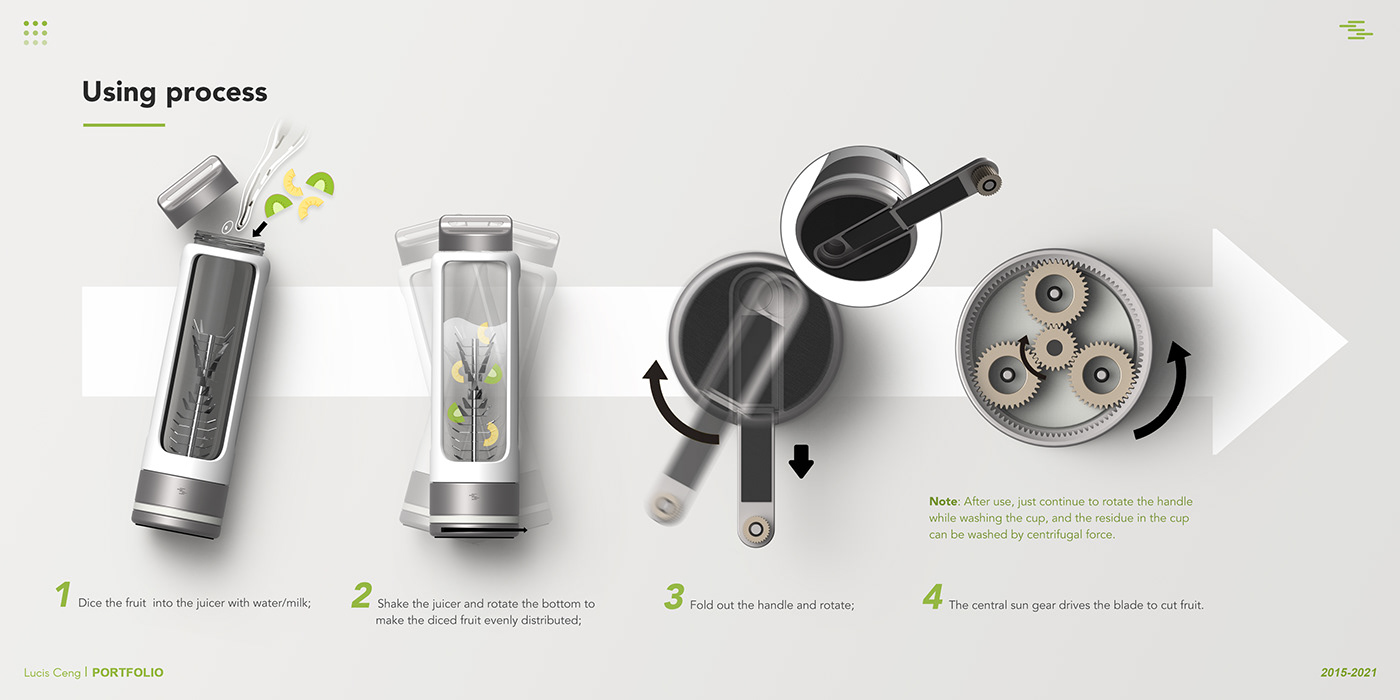 Using process

Note: After use, just continue to rotate the handle while washing the cup, and the residue in the cup can be washed by centrifugal force.

1 Dice the fruit into the juicer with water/milk;

2 Shake the juicer and rotate the bottom to make the diced fruit evenly distributed;

3 Fold out the handle and rotate;

4 The central sun gear drives the blade to cut fruit.

Lucis Ceng | PORTFOLIO

2015-2021