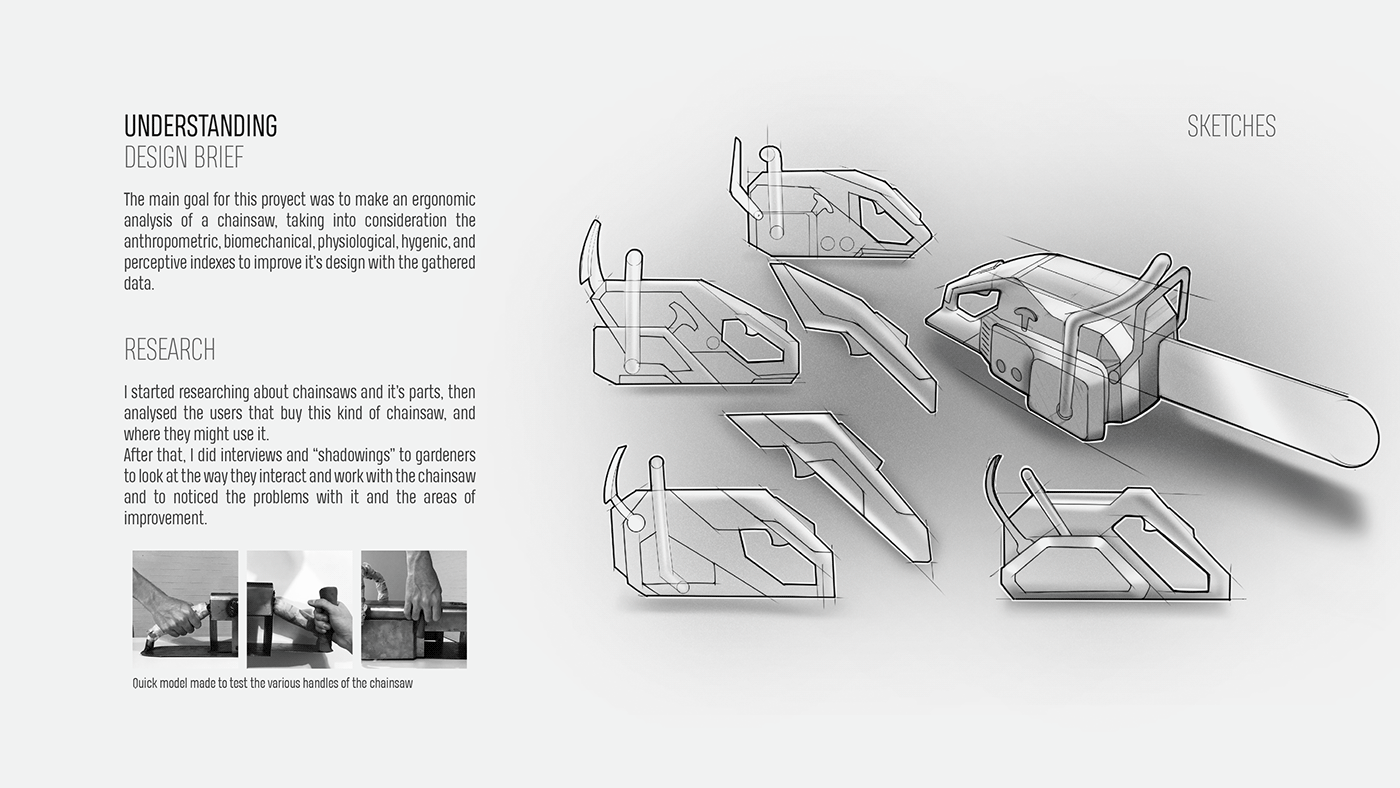 UNDERSTANDING
DESIGN BRIEF

The main goal for this proyect was to make an ergonomic analysis of a chainsaw, taking into consideration the anthropometric, biomechanical, physiological, hygenic, and perceptive indexes to improve it's design with the gathered data.

RESEARCH

I started researching about chainsaws and it's parts, then analysed the users that buy this kind of chainsaw, and where they might use it.
After that, I did interviews and "shadowings" to gardeners to look at the way they interact and work with the chainsaw and to noticed the problems with it and the areas of improvement.

Quick model made to test the various handles of the chainsaw

SKETCHES