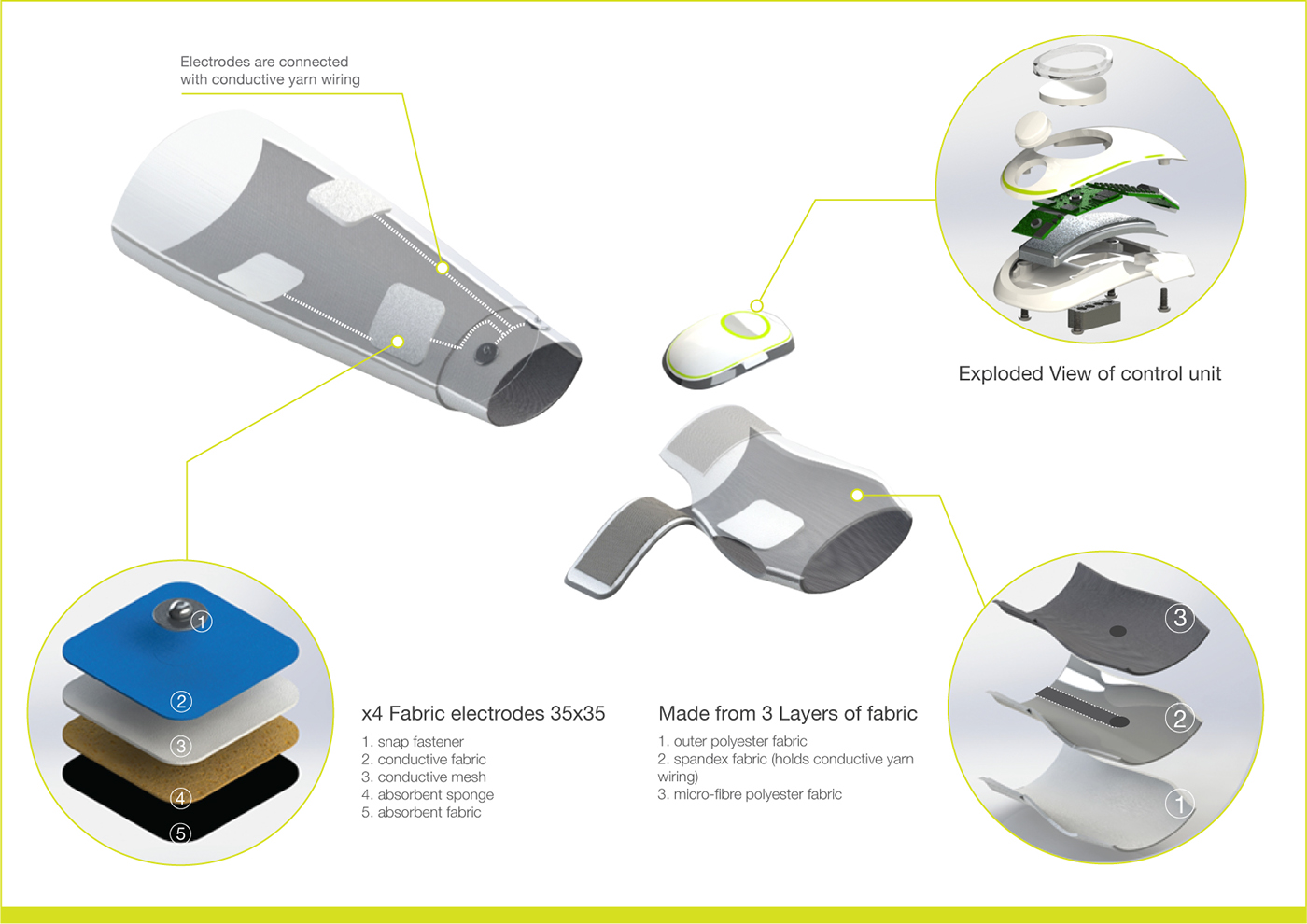 Electrodes are connected with conductive yarn wiring

Exploded View of control unit

1

2

3

4

5

x4 Fabric electrodes 35x35

1. snap fastener
2. conductive fabric
3. conductive mesh
4. absorbent sponge
5. absorbent fabric

Made from 3 Layers of fabric

1. outer polyester fabric
2. spandex fabric (holds conductive yarn wiring)
3. micro-fibre polyester fabric

3

2

1