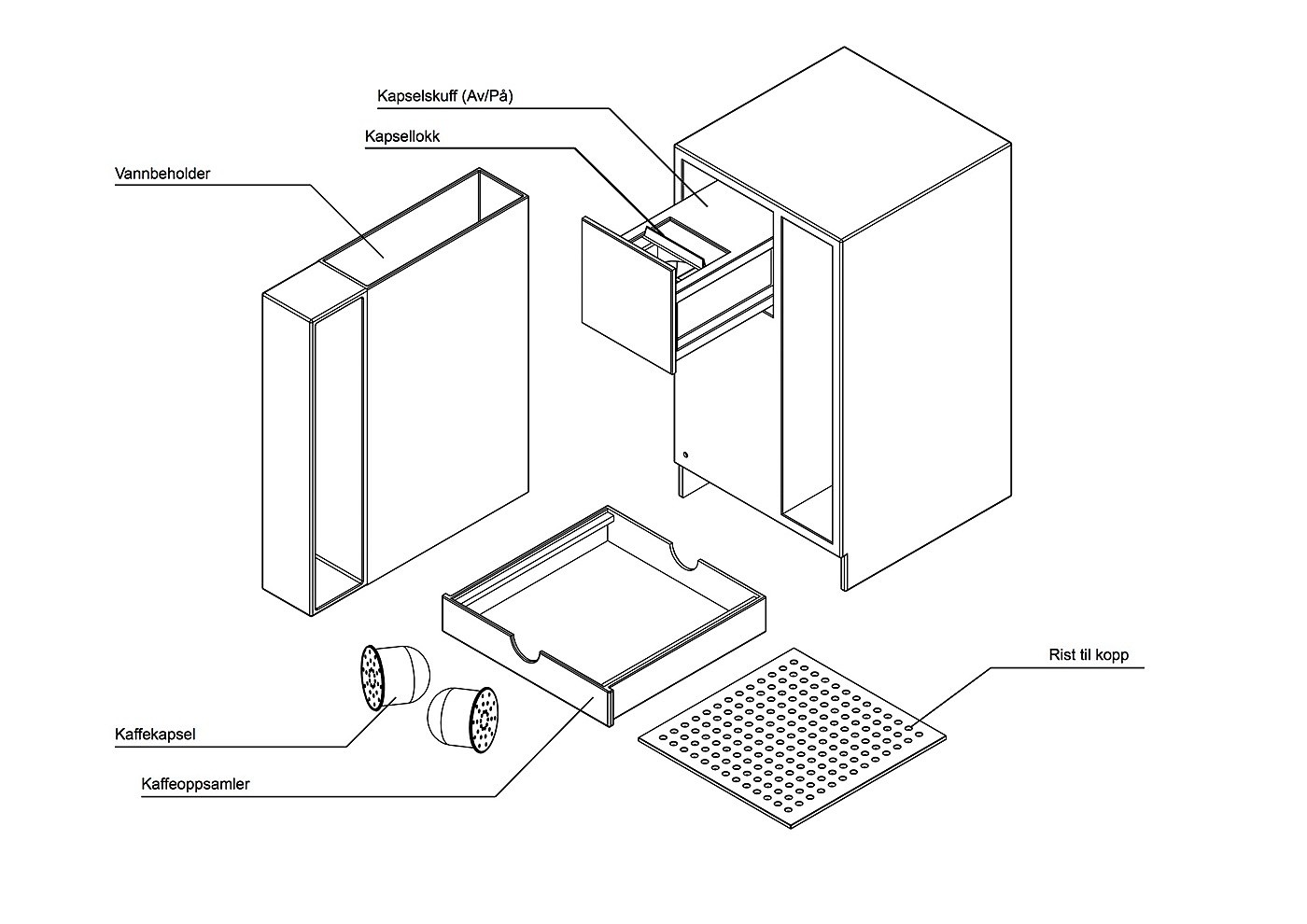 Kapselskuff (Av/På)

Kapsellokk

Vannbeholder

Rist til kopp

Kaffekapsel

Kaffeoppsamler