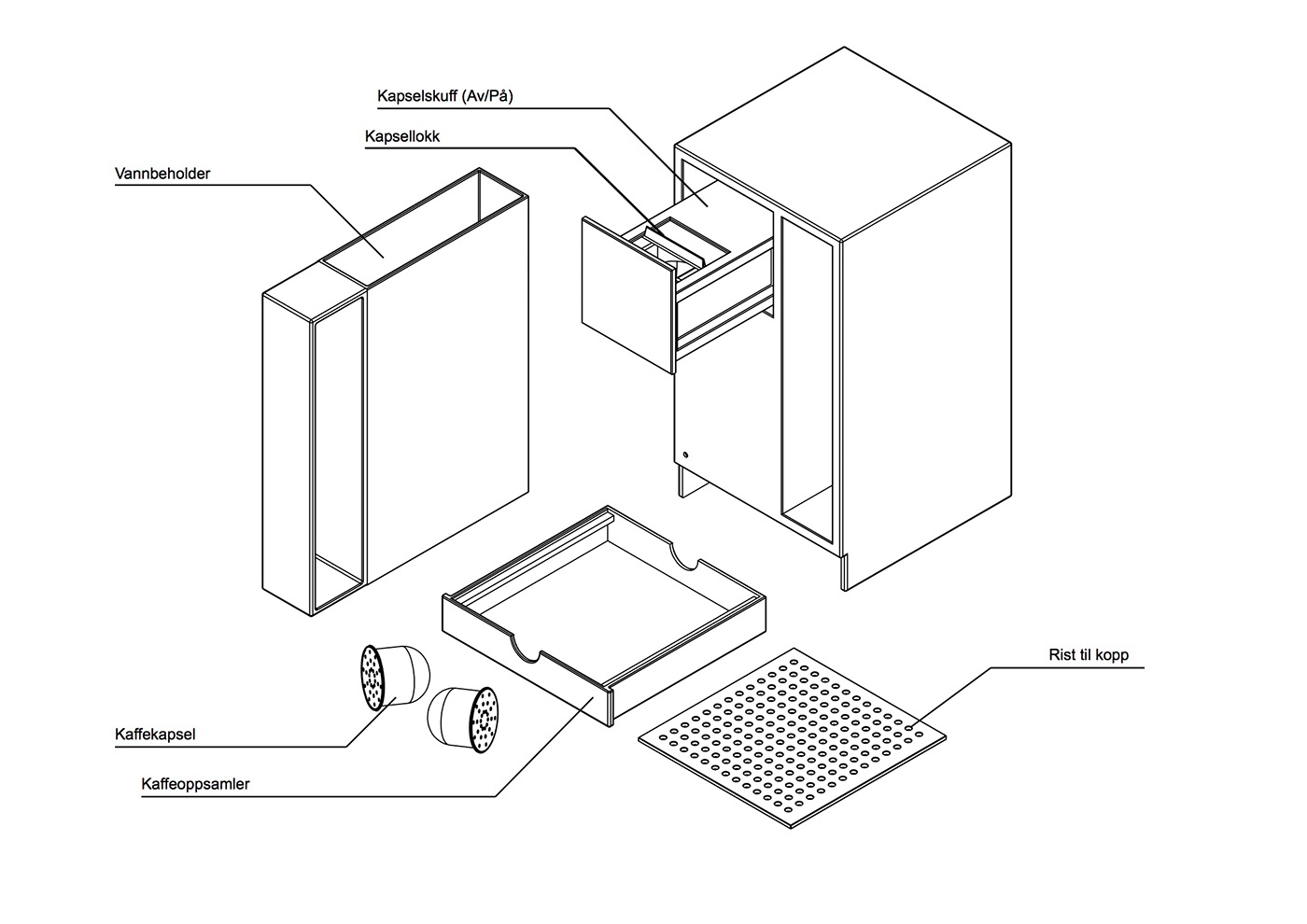 Kapselskuff (Av/På)

Kapsellokk

Vannbeholder

Rist til kopp

Kaffekapsel

Kaffeoppsamler