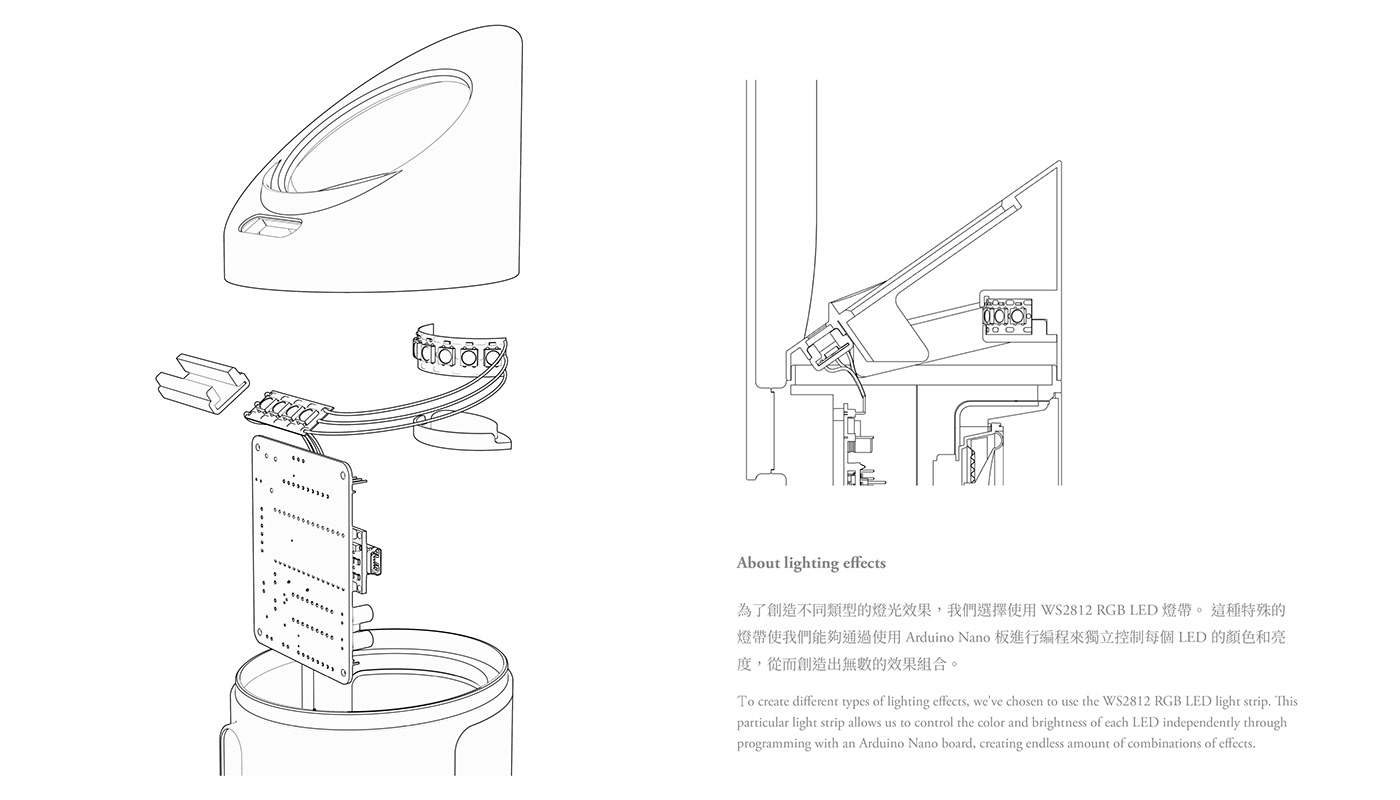 About lighting effects

為了創造不同類型的燈光效果，我們選擇使用 WS2812 RGB LED 燈帶。 這種特殊的燈帶使我們能夠通過使用 Arduino Nano 板進行編程來獨立控制每個 LED 的顏色和亮度，從而創造出無數的效果組合。

To create different types of lighting effects, we've chosen to use the WS2812 RGB LED light strip. This particular light strip allows us to control the color and brightness of each LED independently through programming with an Arduino Nano board, creating endless amount of combinations of effects.