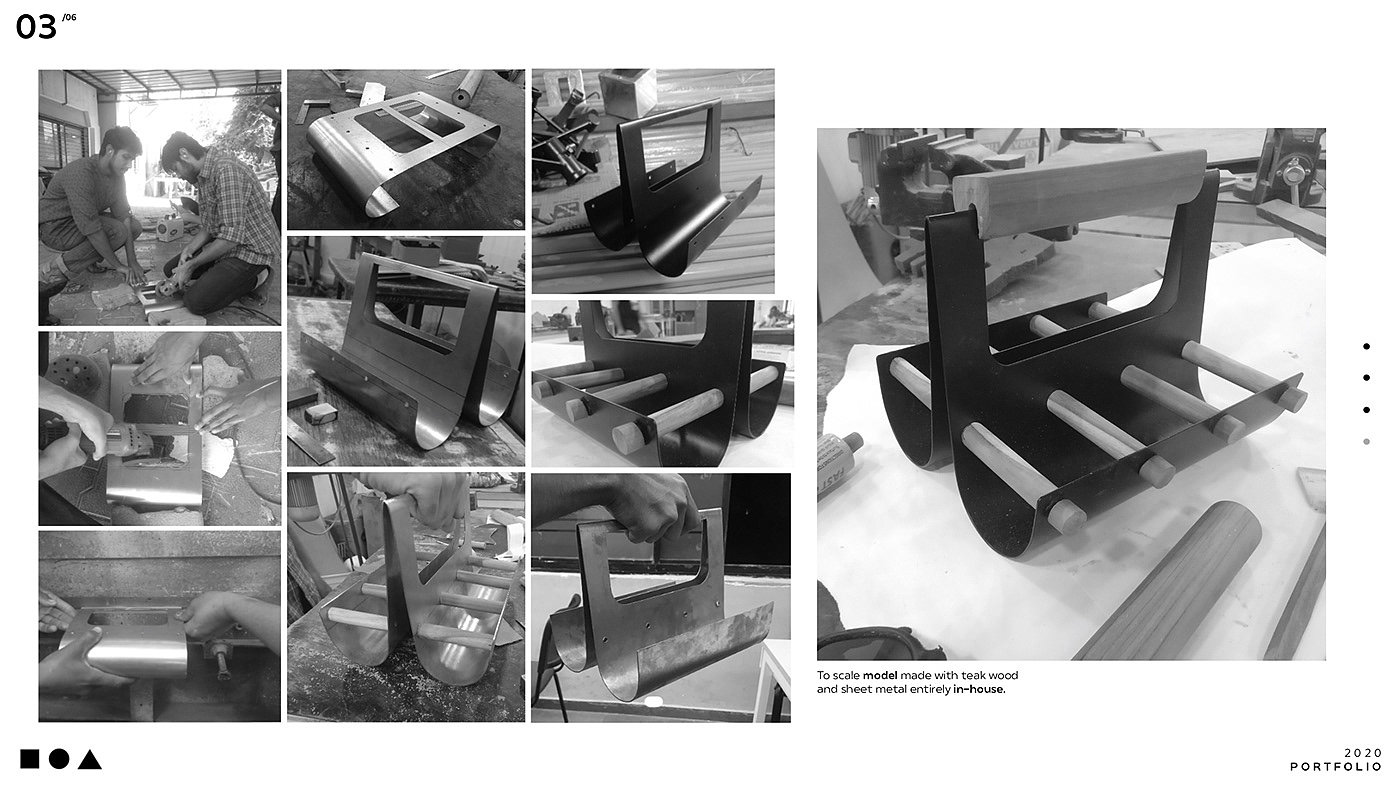 03 /06

To scale model made with teak wood and sheet metal entirely in-house.

2020
PORTFOLIO