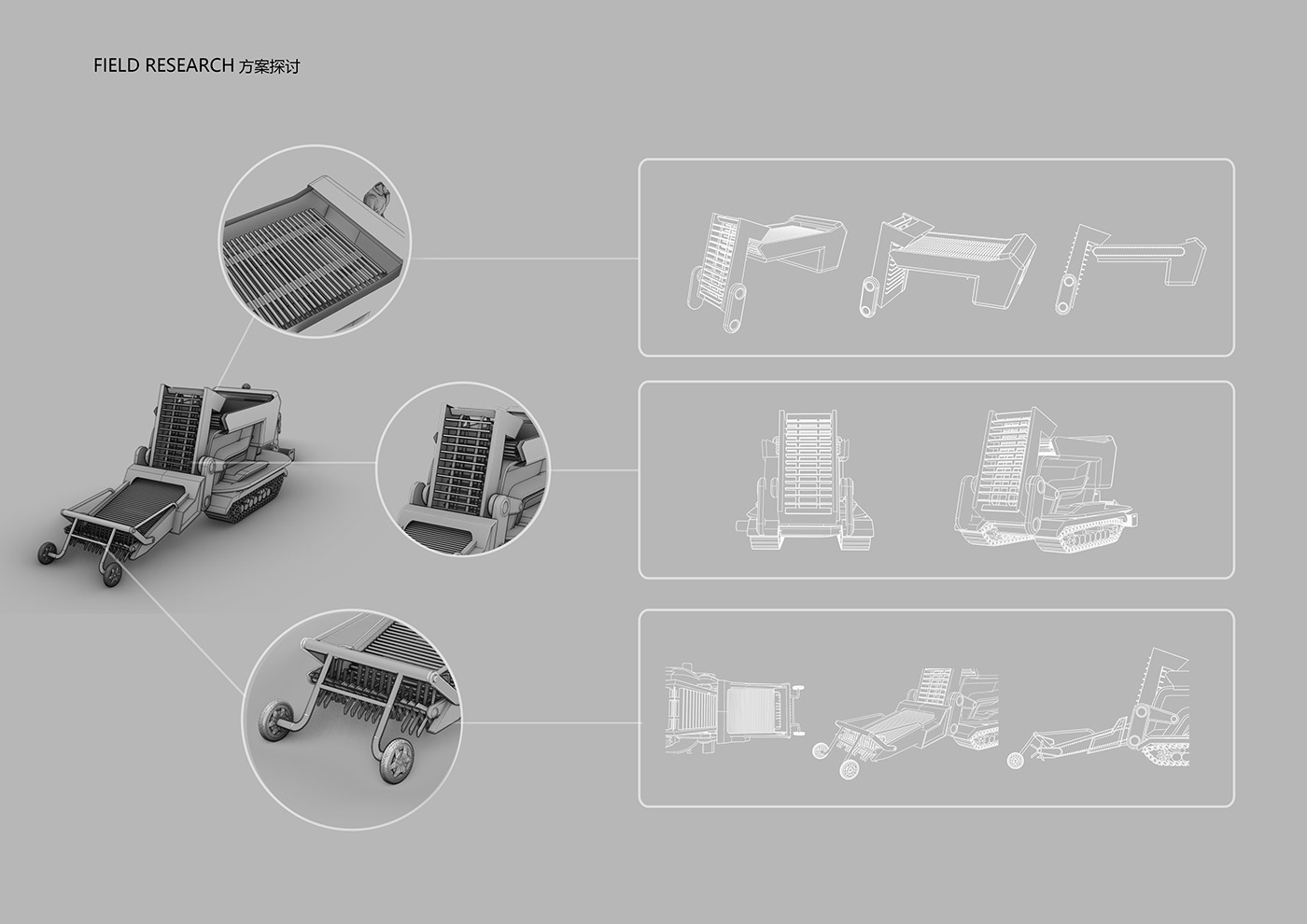 FIELD RESEARCH 方案探讨