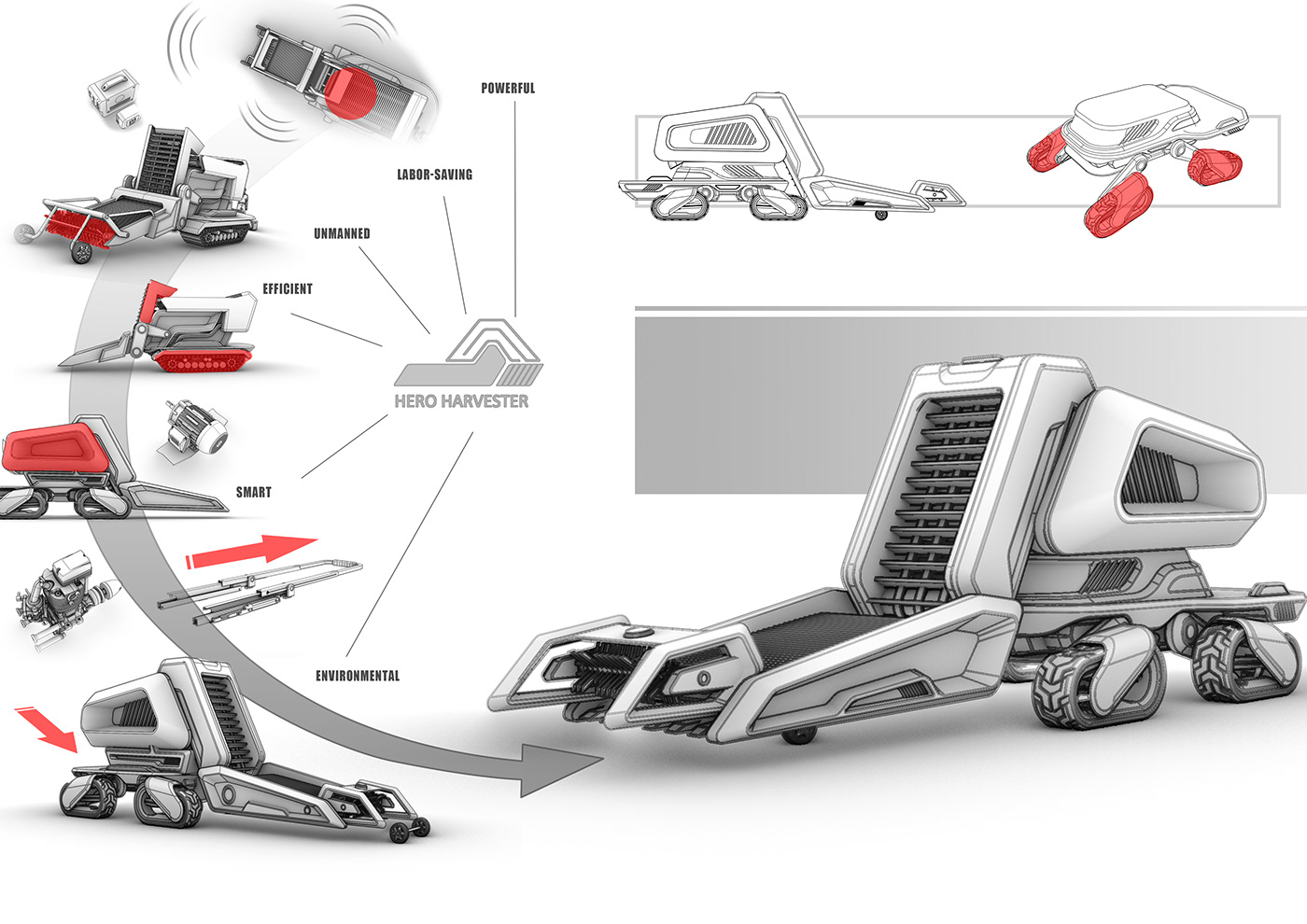 POWERFUL

LABOR-SAVING

UNMANNED

EFFICIENT

HERO HARVESTER

SMART

ENVIRONMENTAL