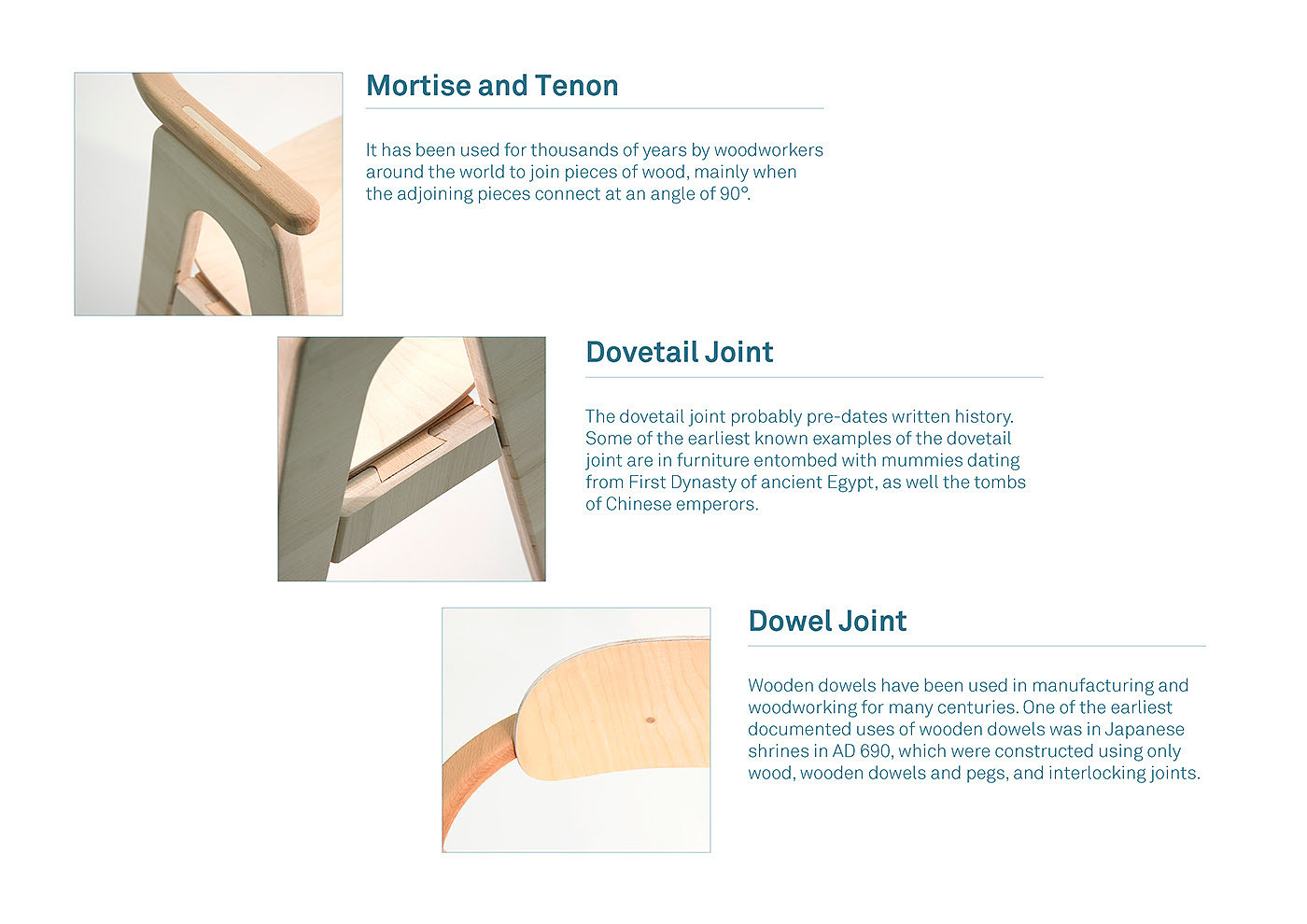 Mortise and Tenon

It has been used for thousands of years by woodworkers around the world to join pieces of wood, mainly when the adjoining pieces connect at an angle of 90°.

Dovetail Joint

The dovetail joint probably pre-dates written history. Some of the earliest known examples of the dovetail joint are in furniture entombed with mummies dating from First Dynasty of ancient Egypt, as well the tombs of Chinese emperors.

Dowel Joint

Wooden dowels have been used in manufacturing and woodworking for many centuries. One of the earliest documented uses of wooden dowels was in Japanese shrines in AD 690, which were constructed using only wood, wooden dowels and pegs, and interlocking joints.