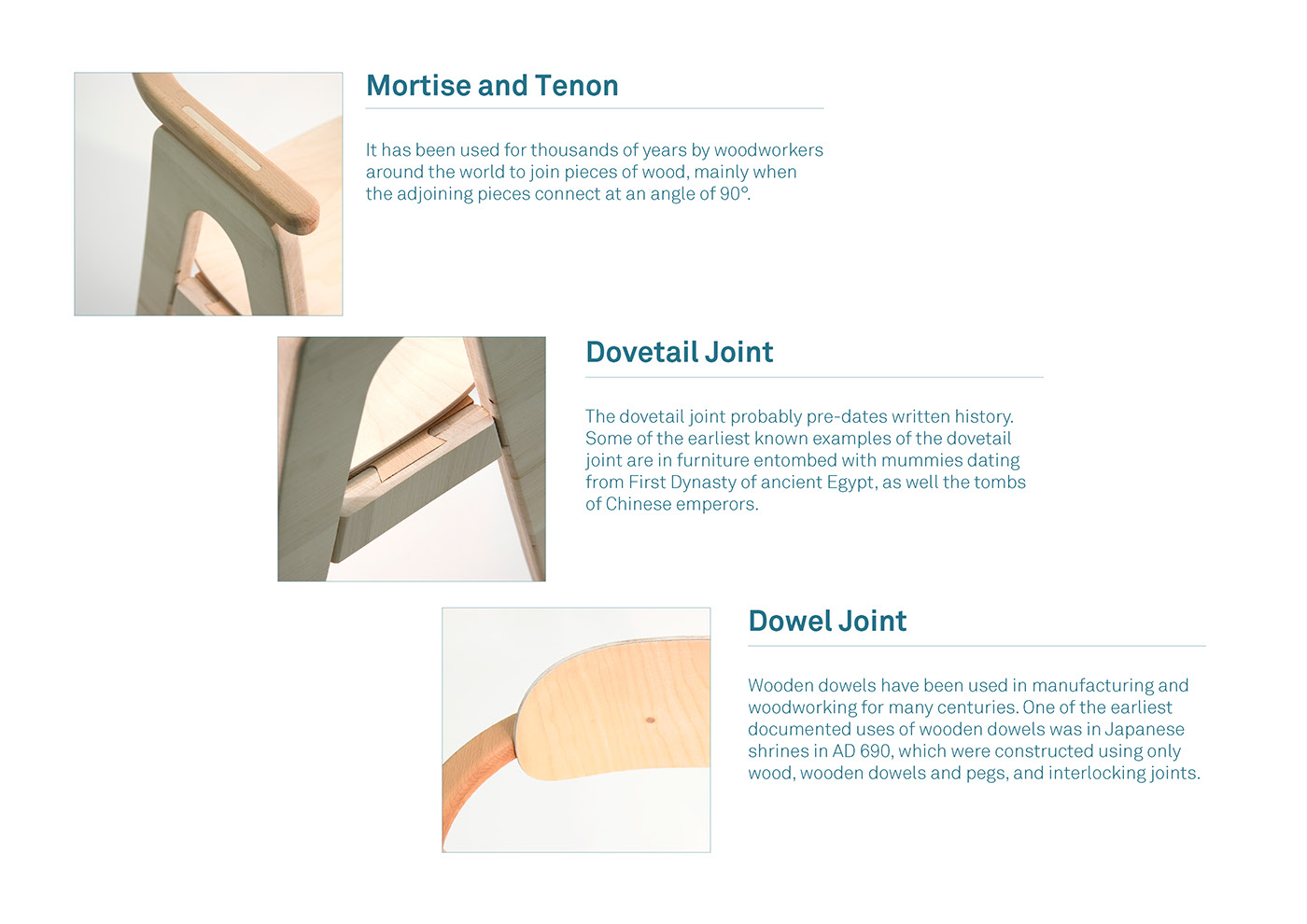 Mortise and Tenon

It has been used for thousands of years by woodworkers around the world to join pieces of wood, mainly when the adjoining pieces connect at an angle of 90°.

Dovetail Joint

The dovetail joint probably pre-dates written history. Some of the earliest known examples of the dovetail joint are in furniture entombed with mummies dating from First Dynasty of ancient Egypt, as well the tombs of Chinese emperors.

Dowel Joint

Wooden dowels have been used in manufacturing and woodworking for many centuries. One of the earliest documented uses of wooden dowels was in Japanese shrines in AD 690, which were constructed using only wood, wooden dowels and pegs, and interlocking joints.