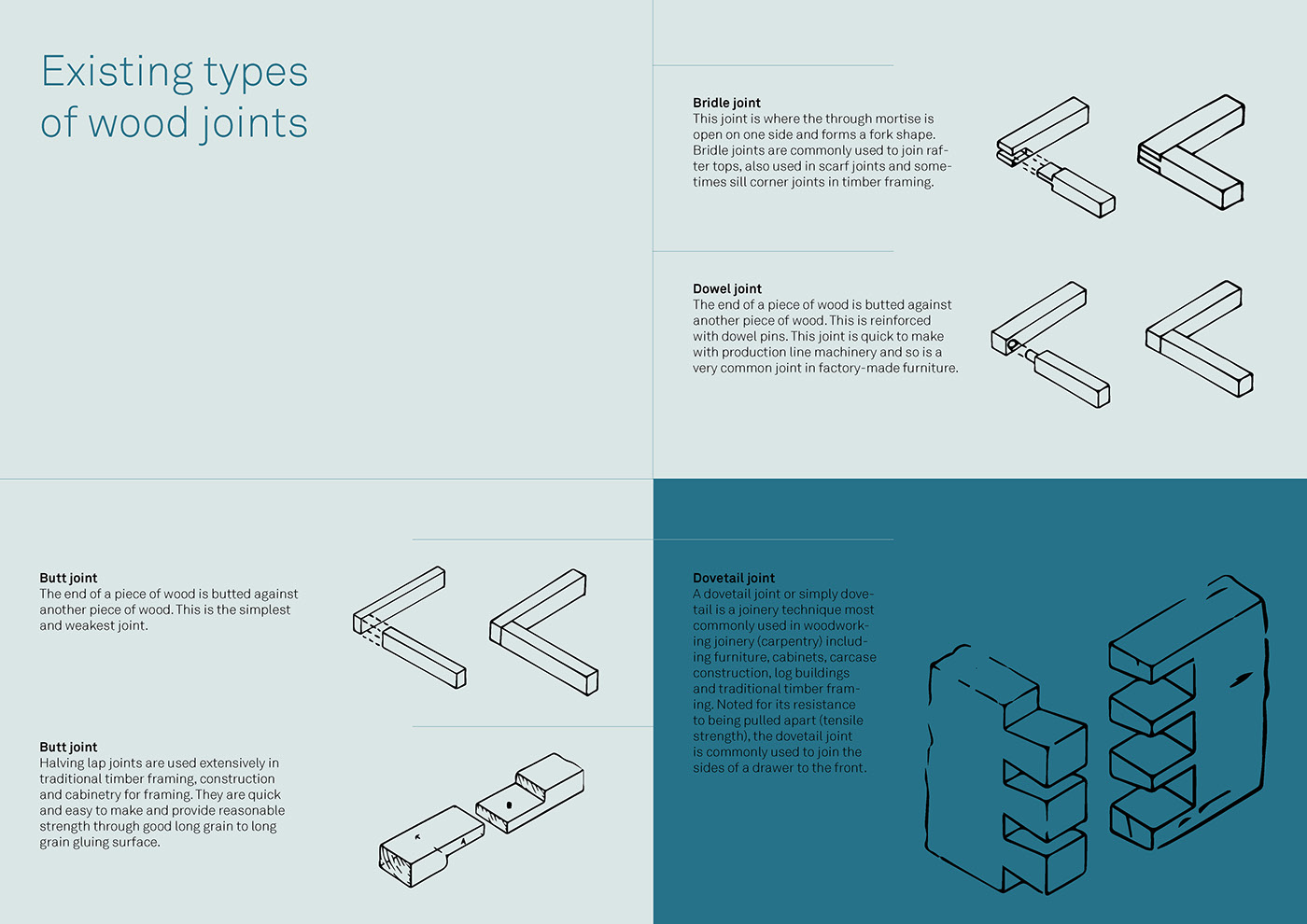 Existing types of wood joints

Bridle joint
This joint is where the through mortise is open on one side and forms a fork shape. Bridle joints are commonly used to join rafter tops, also used in scarf joints and sometimes sill corner joints in timber framing.

Dowel joint
The end of a piece of wood is butted against another piece of wood. This is reinforced with dowel pins. This joint is quick to make with production line machinery and so is a very common joint in factory-made furniture.

Butt joint
The end of a piece of wood is butted against another piece of wood. This is the simplest and weakest joint.

Butt joint
Halving lap joints are used extensively in traditional timber framing, construction and cabinetry for framing. They are quick and easy to make and provide reasonable strength through good long grain to long grain gluing surface.

Dovetail joint
A dovetail joint or simply dovetail is a joinery technique most commonly used in woodworking joinery (carpentry) including furniture, cabinets, carcase construction, log buildings and traditional timber framing. Noted for its resistance to being pulled apart (tensile strength), the dovetail joint is commonly used to join the sides of a drawer to the front.