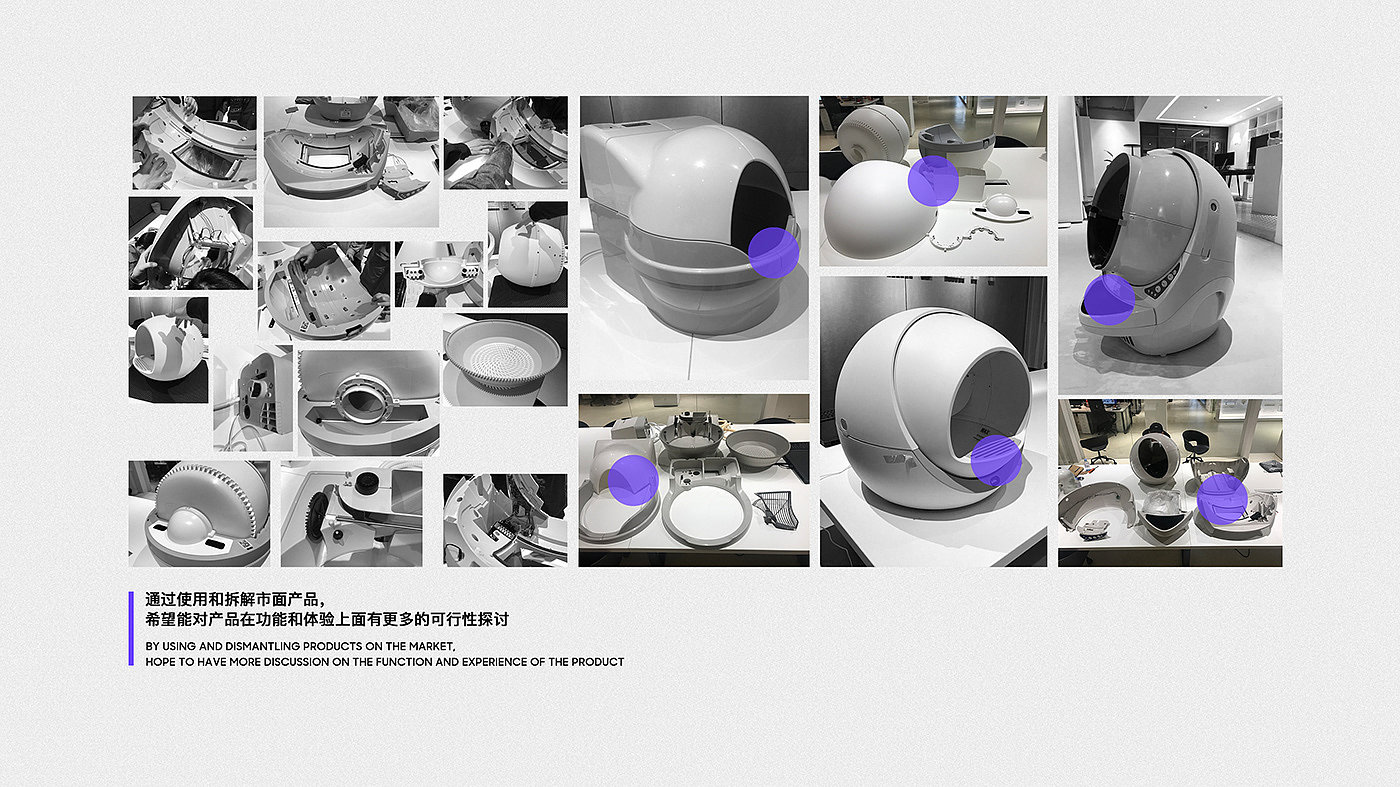 通过使用和拆解市面产品，
希望能对产品在功能和体验上面有更多的可行性探讨

BY USING AND DISMANTLING PRODUCTS ON THE MARKET,
HOPE TO HAVE MORE DISCUSSION ON THE FUNCTION AND EXPERIENCE OF THE PRODUCT