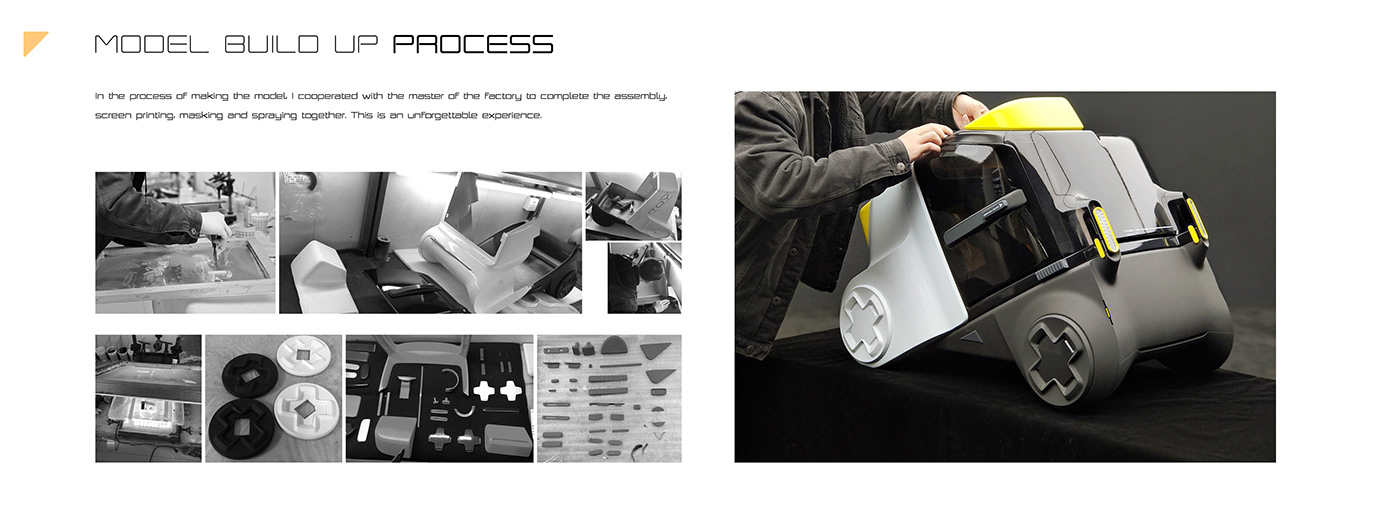 MODEL BUILD UP PROCESS

In the process of making the model, I cooperated with the master of the factory to complete the assembly, screen printing, masking and spraying together. This is an unforgettable experience.