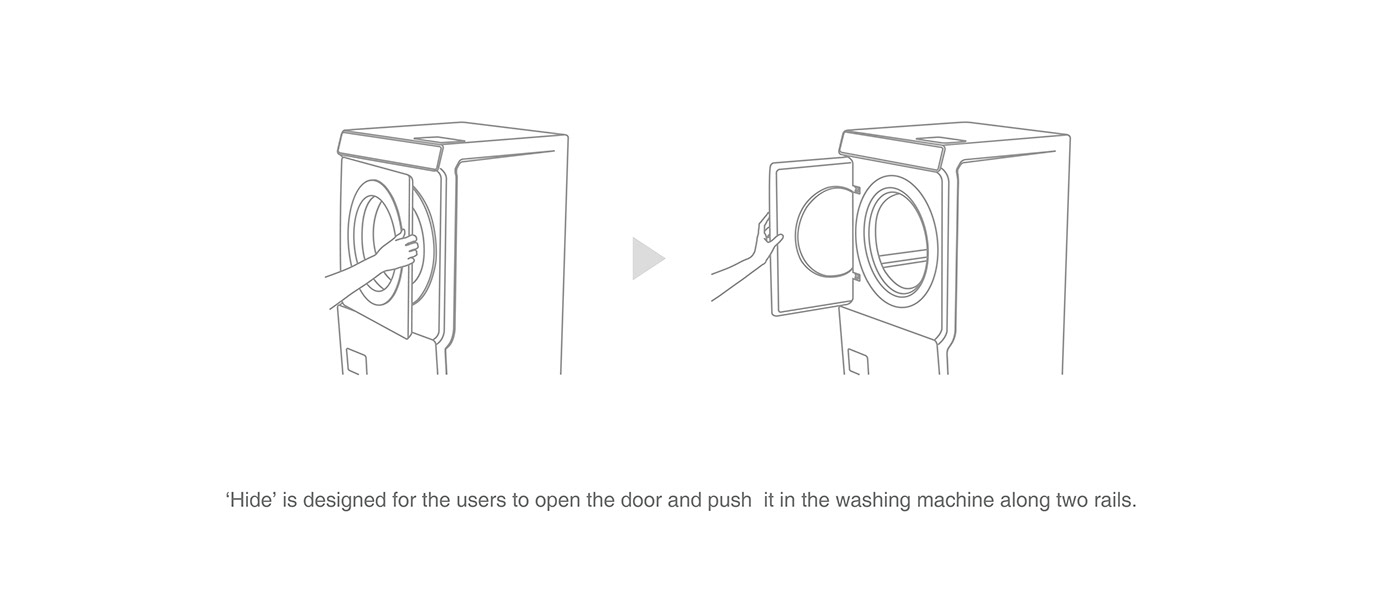 ‘Hide’ is designed for the users to open the door and push it in the washing machine along two rails.