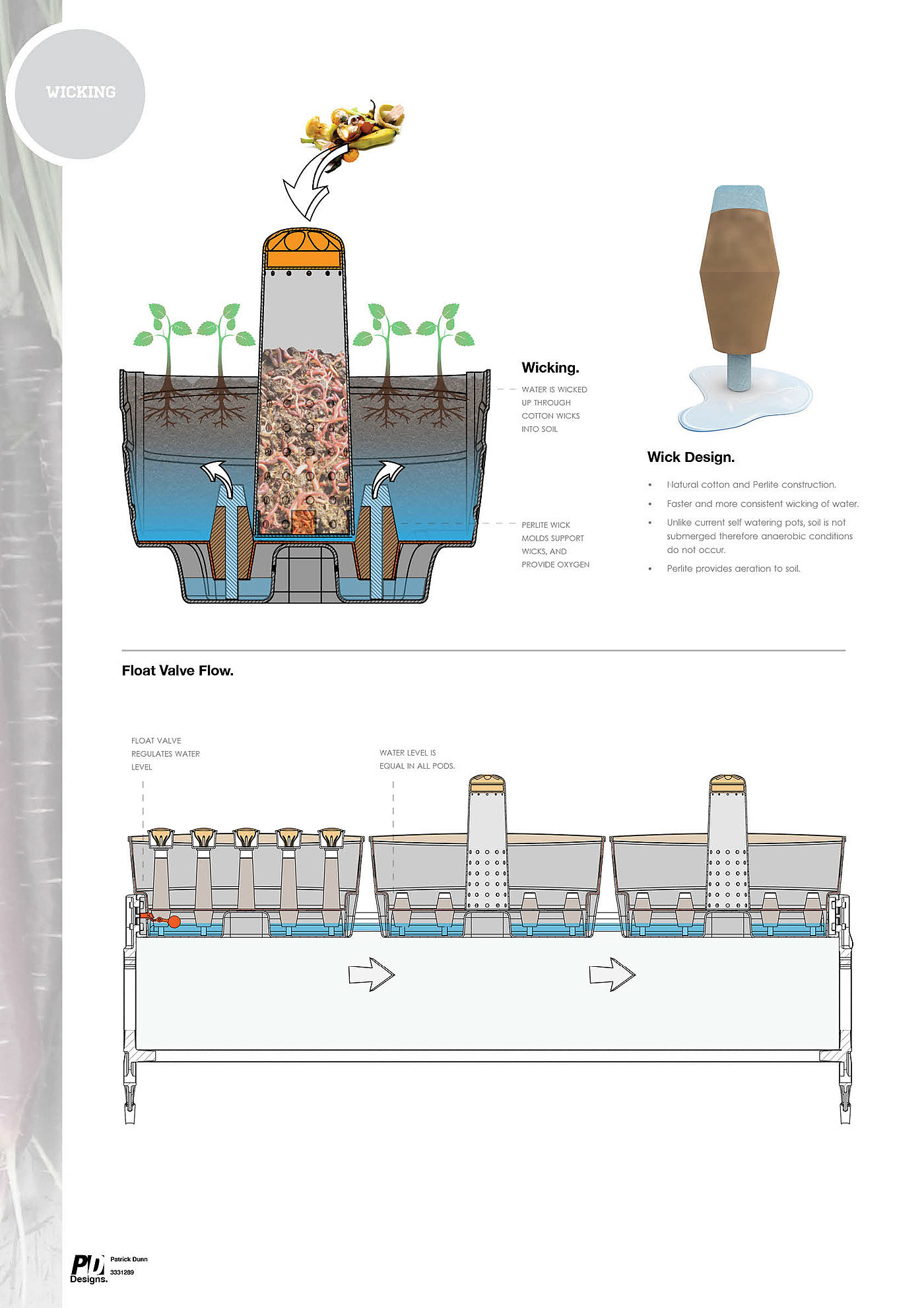 WICKING

Wicking.

WATER IS WICKED UP THROUGH COTTON WICKS INTO SOIL

PERLITE WICK MOLDS SUPPORT WICKS, AND PROVIDE OXYGEN

Wick Design.

• Natural cotton and Perlite construction.

• Faster and more consistent wicking of water.

• Unlike current self watering pots, soil is not submerged therefore anaerobic conditions do not occur.

• Perlite provides aeration to soil.

Float Valve Flow.

FLOAT VALVE REGULATES WATER LEVEL

WATER LEVEL IS EQUAL IN ALL PODS.

PD Designs.

Patrick Dunn
3331289