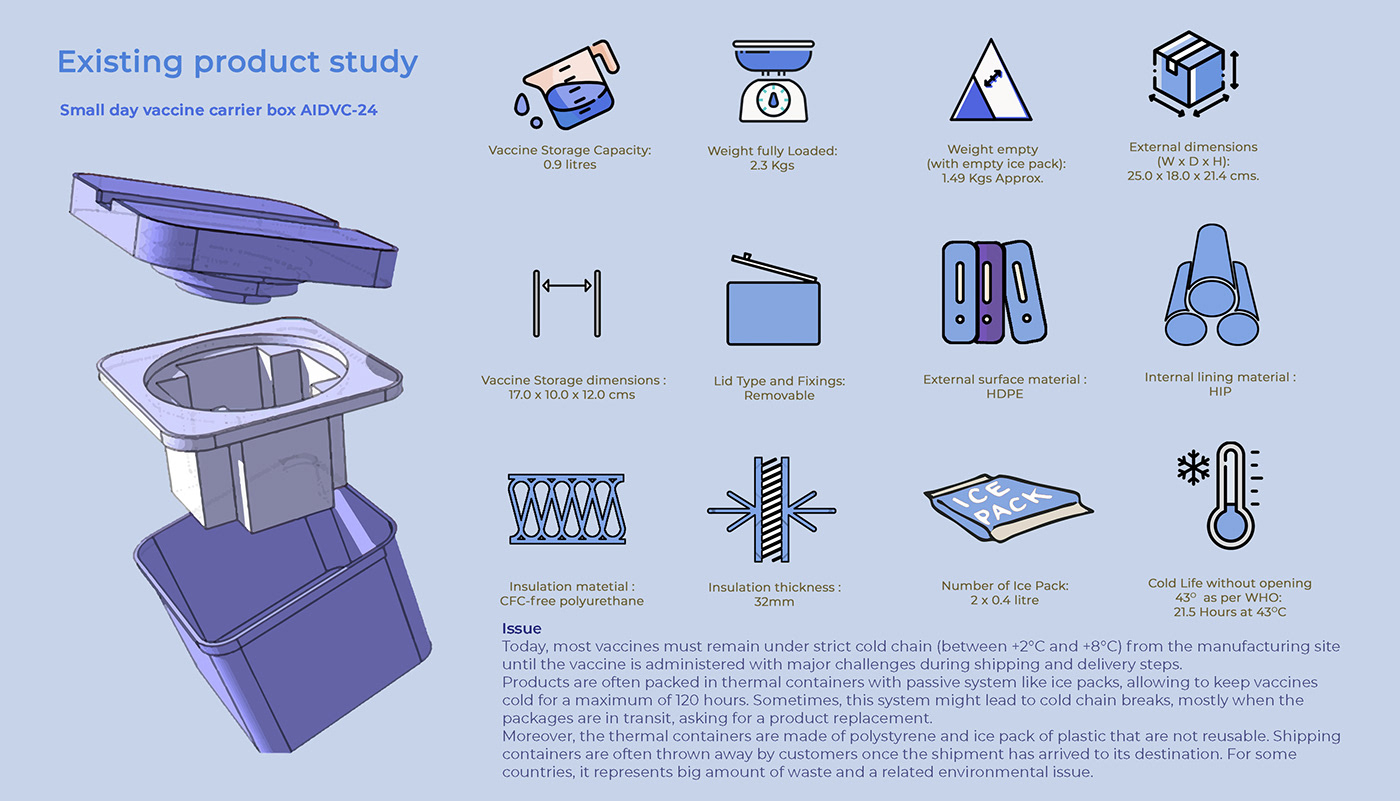 Existing product study

Small day vaccine carrier box AIDVC-24

Vaccine Storage Capacity: 0.9 litres

Weight fully Loaded: 2.3 Kgs

Weight empty (with empty ice pack): 1.49 Kgs Approx.

External dimensions (W x D x H): 25.0 x 18.0 x 21.4 cms.

Vaccine Storage dimensions : 17.0 x 10.0 x 12.0 cms

Lid Type and Fixings: Removable

External surface material : HDPE

Internal lining material : HIP

Insulation matetial : CFC-free polyurethane

Insulation thickness : 32mm

ICE PACK

Number of Ice Pack: 2 x 0.4 litre

Cold Life without opening 43° as per WHO: 21.5 Hours at 43°C

Issue
Today, most vaccines must remain under strict cold chain (between +2°C and +8°C) from the manufacturing site until the vaccine is administered with major challenges during shipping and delivery steps.
Products are often packed in thermal containers with passive system like ice packs, allowing to keep vaccines cold for a maximum of 120 hours. Sometimes, this system might lead to cold chain breaks, mostly when the packages are in transit, asking for a product replacement.
Moreover, the thermal containers are made of polystyrene and ice pack of plastic that are not reusable. Shipping containers are often thrown away by customers once the shipment has arrived to its destination. For some countries, it represents big amount of waste and a related environmental issue.