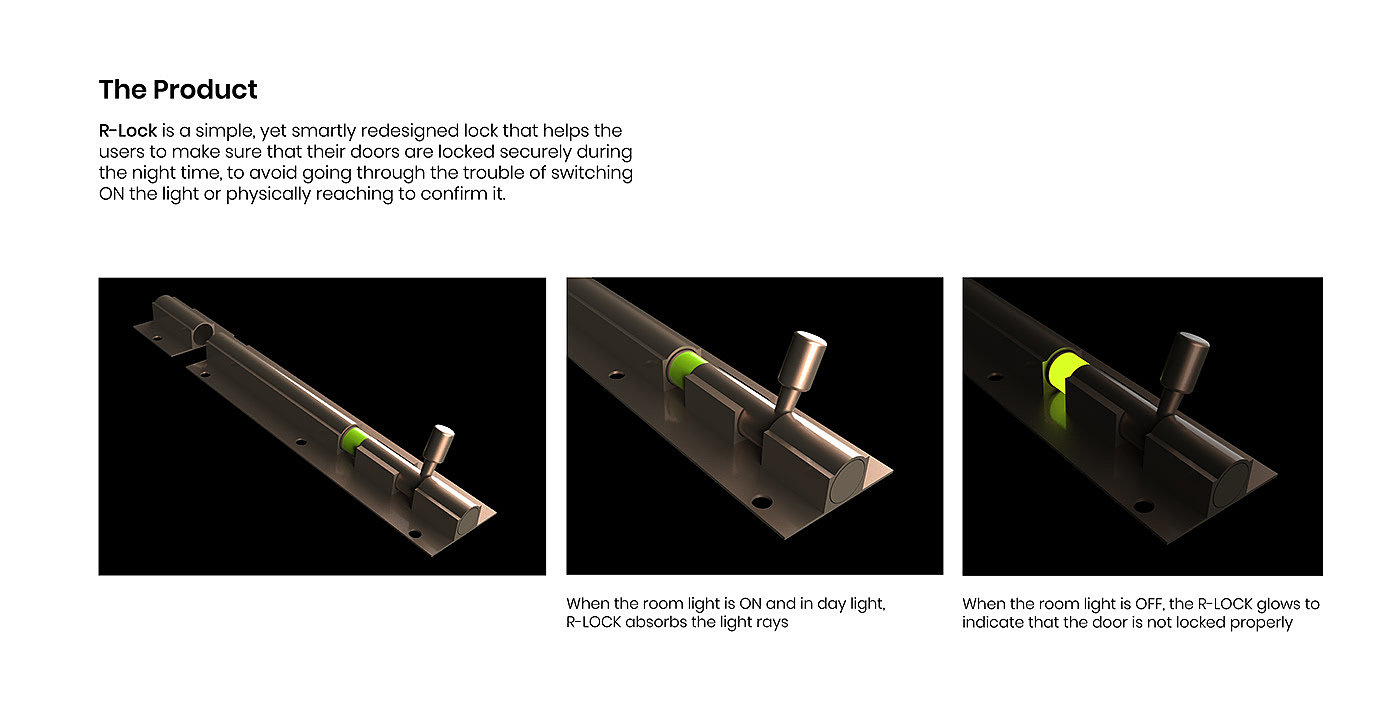 The Product

R-Lock is a simple, yet smartly redesigned lock that helps the users to make sure that their doors are locked securely during the night time, to avoid going through the trouble of switching ON the light or physically reaching to confirm it.

When the room light is ON and in day light, R-LOCK absorbs the light rays

When the room light is OFF, the R-LOCK glows to indicate that the door is not locked properly