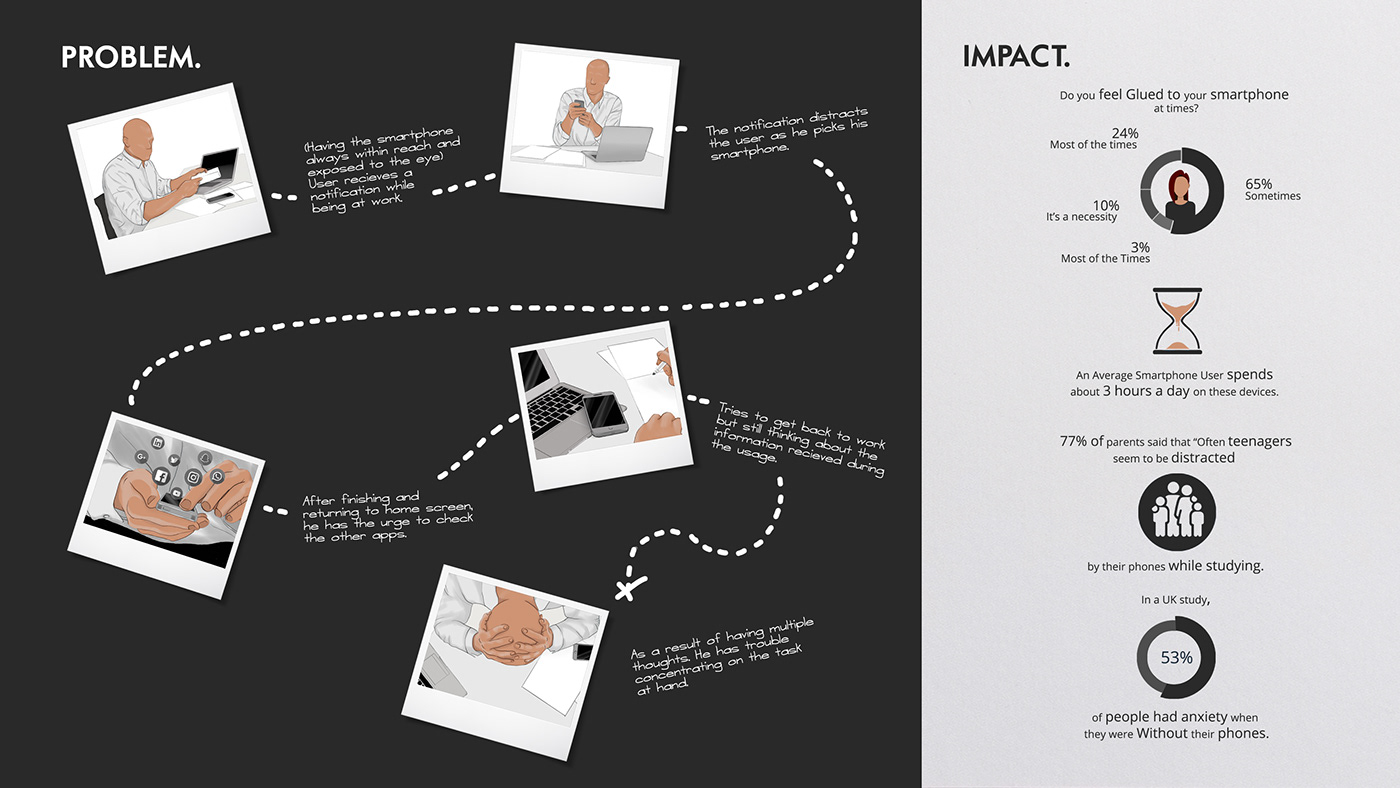 PROBLEM.

(Having the smartphone always within reach and exposed to the eye) User recieves a notification while being at work.

The notification distracts the user as he picks his smartphone.

After finishing and returning to home screen, he has the urge to check the other apps.

Tries to get back to work but still thinking about the information recieved during the usage.

As a result of having multiple thoughts. He has trouble concentrating on the task at hand.

IMPACT.

Do you feel Glued to your smartphone at times?

24%
Most of the times

65%
Sometimes

10%
It's a necessity

3%
Most of the Times

An Average Smartphone User spends about 3 hours a day on these devices.

77% of parents said that "Often teenagers seem to be distracted

by their phones while studying.

In a UK study,

53%

of people had anxiety when they were Without their phones.