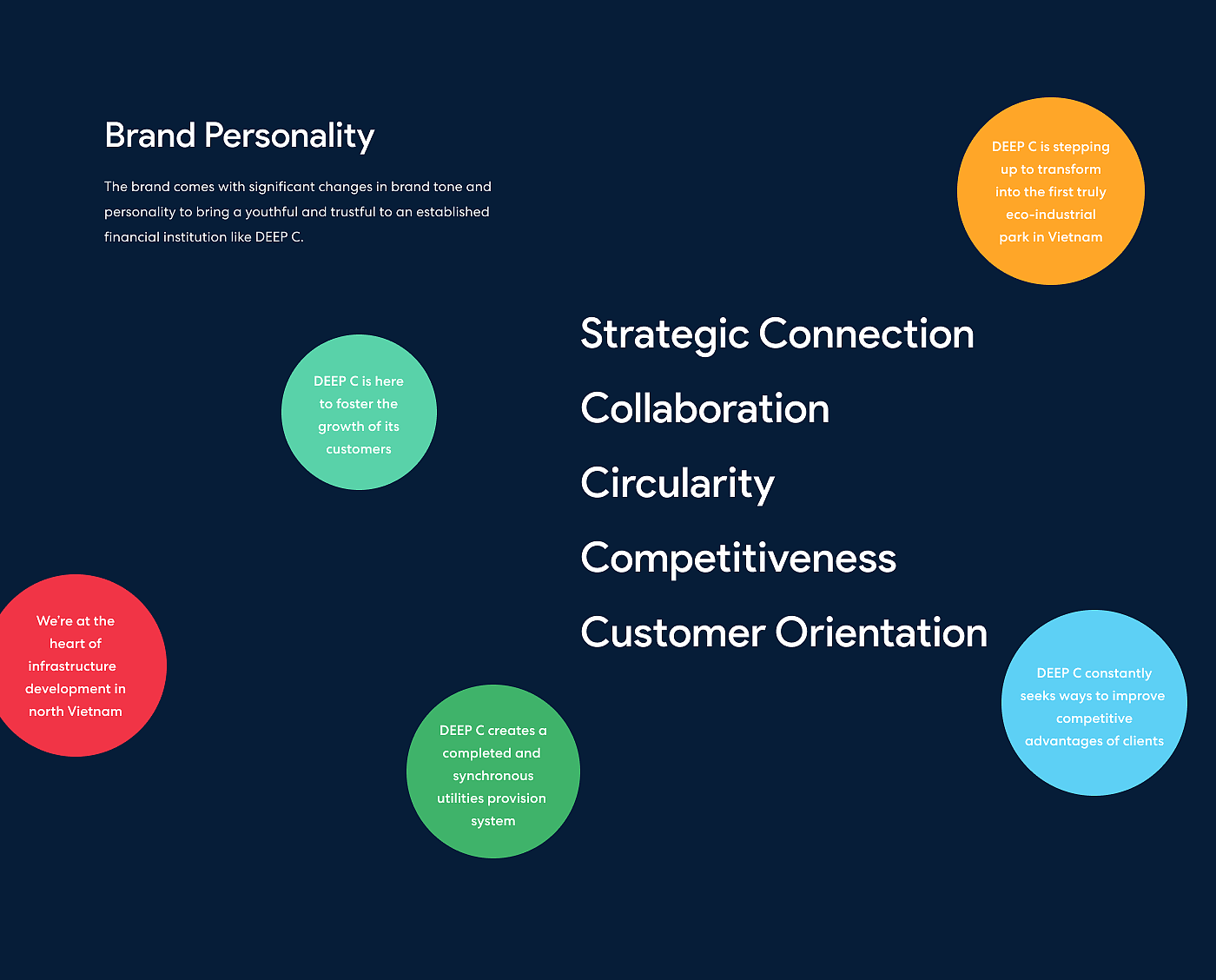 Brand Personality

The brand comes with significant changes in brand tone and personality to bring a youthful and trustful to an established financial institution like DEEP C.

DEEP C is stepping up to transform into the first truly eco-industrial park in Vietnam

DEEP C is here to foster the growth of its customers

Strategic Connection

Collaboration

Circularity

Competitiveness

Customer Orientation

We're at the heart of infrastructure development in north Vietnam

DEEP C creates a completed and synchronous utilities provision system

DEEP C constantly seeks ways to improve competitive advantages of clients