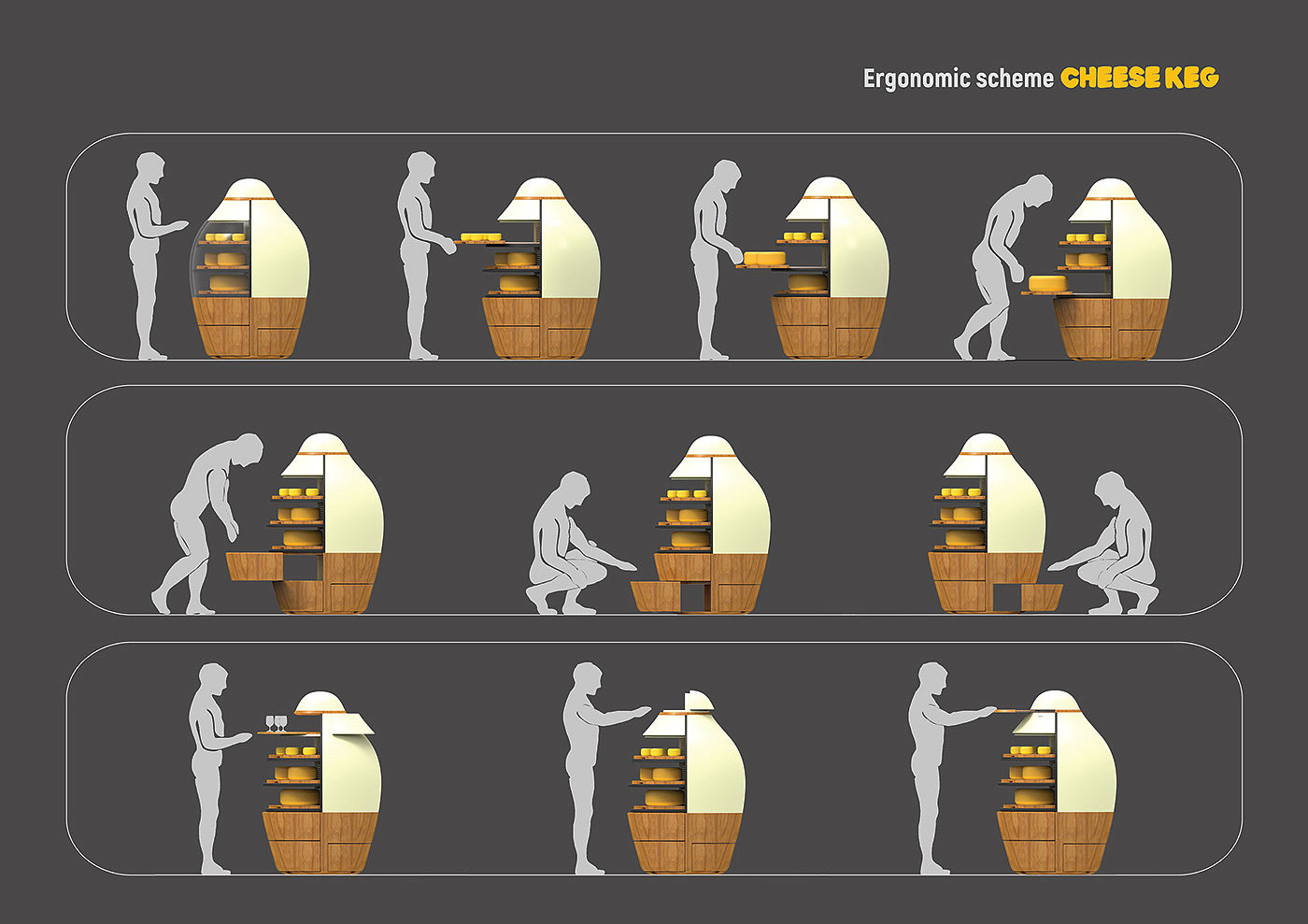 Ergonomic scheme CHEESE KEG