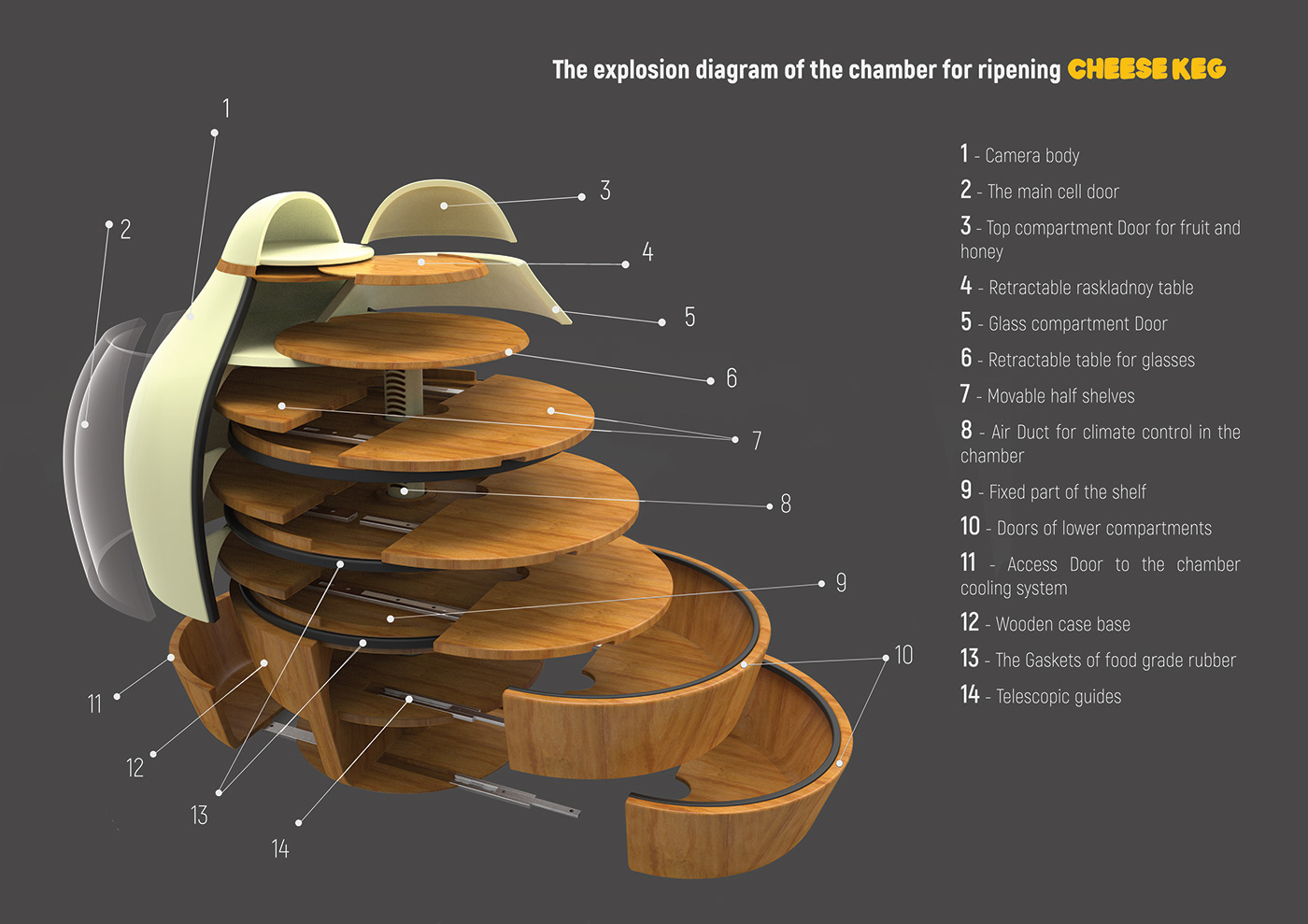 The explosion diagram of the chamber for ripening CHEESE KEG

1
2
3
4
5
6
7
8
9
10
11
12
13
14

1 - Camera body
2 - The main cell door
3 - Top compartment Door for fruit and honey
4 - Retractable raskladnoy table
5 - Glass compartment Door
6 - Retractable table for glasses
7 - Movable half shelves
8 - Air Duct for climate control in the chamber
9 - Fixed part of the shelf
10 - Doors of lower compartments
11 - Access Door to the chamber cooling system
12 - Wooden case base
13 - The Gaskets of food grade rubber
14 - Telescopic guides