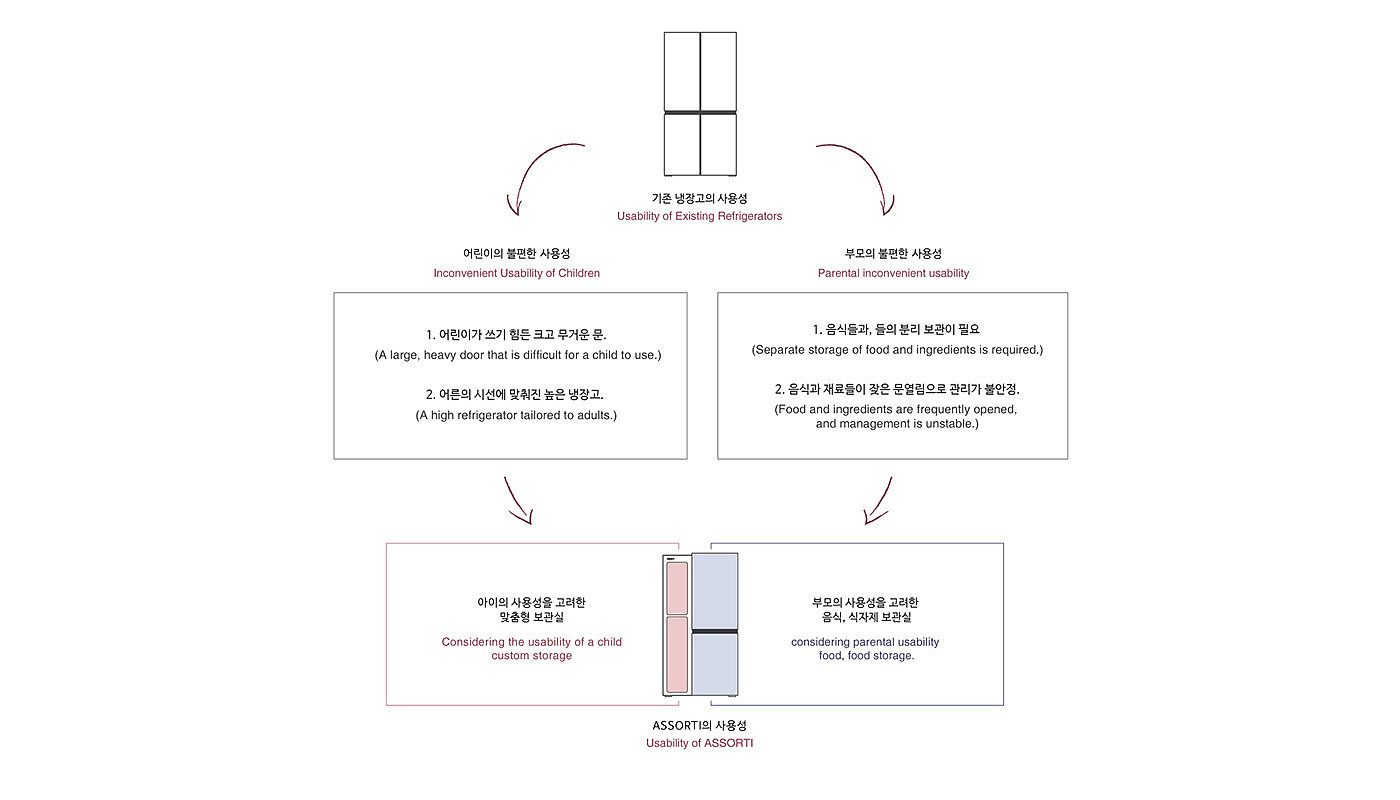 기존 냉장고의 사용성
Usability of Existing Refrigerators

어린이의 불편한 사용성
Inconvenient Usability of Children

1. 어린이가 쓰기 힘든 크고 무거운 문.
(A large, heavy door that is difficult for a child to use.)

2. 어른의 시선에 맞춰진 높은 냉장고.
(A high refrigerator tailored to adults.)

부모의 불편한 사용성
Parental inconvenient usability

1. 음식들과, 들의 분리 보관이 필요
(Separate storage of food and ingredients is required.)

2. 음식과 재료들이 잦은 문열림으로 관리가 불안정.
(Food and ingredients are frequently opened, and management is unstable.)

아이의 사용성을 고려한
맞춤형 보관실

Considering the usability of a child
custom storage

부모의 사용성을 고려한
음식, 식자제 보관실

considering parental usability
food, food storage.

ASSORTI의 사용성
Usability of ASSORTI