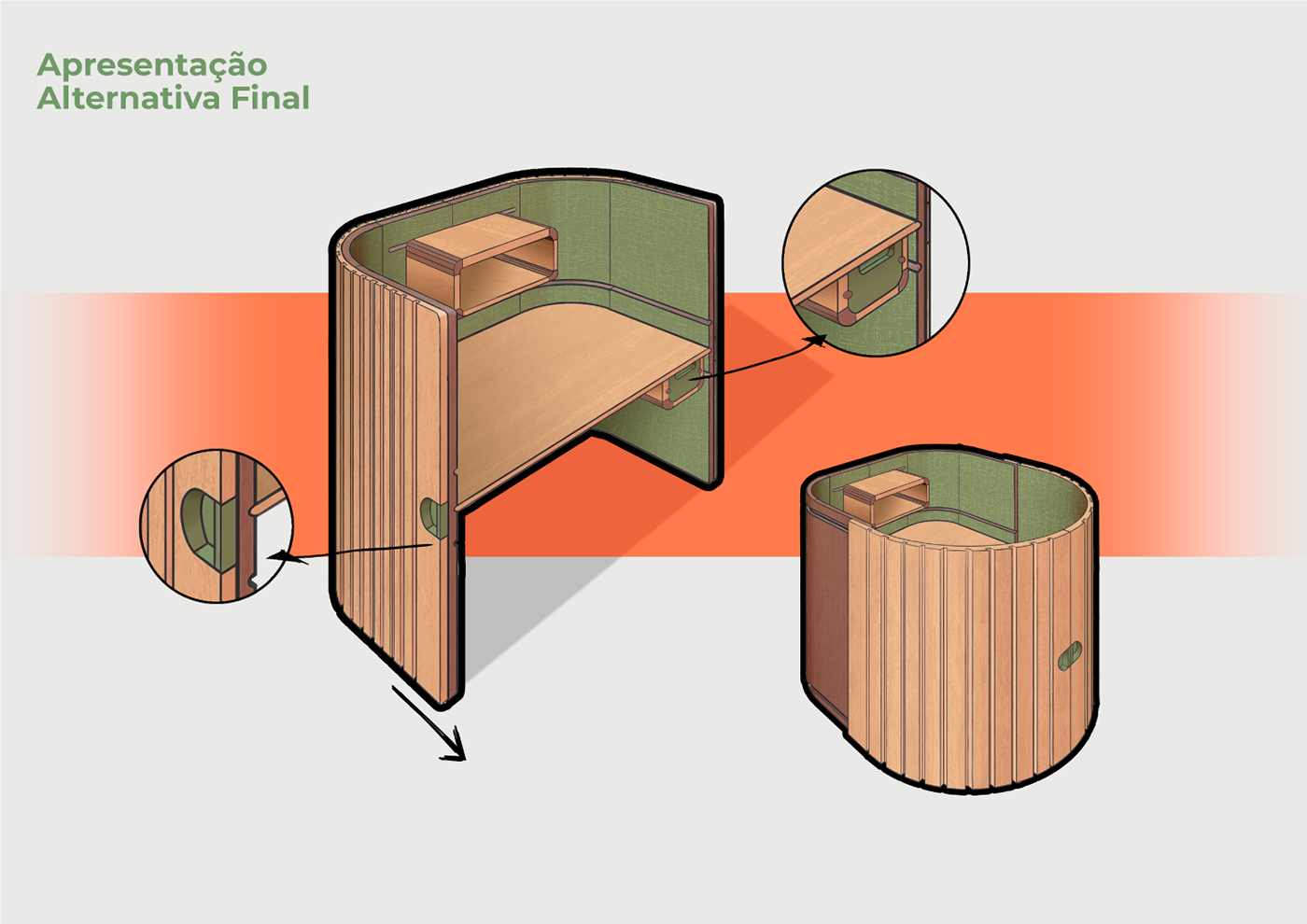 Apresentação
Alternativa Final