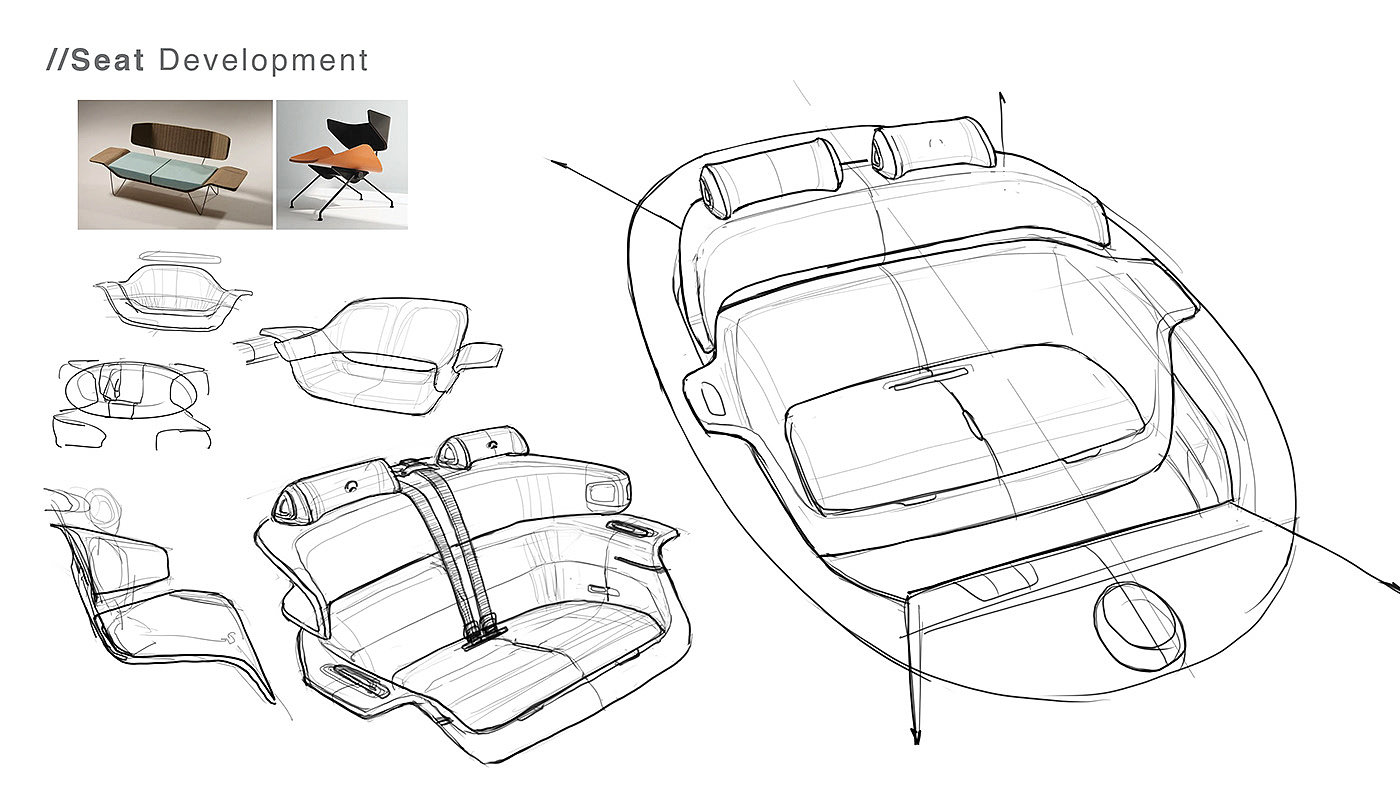 //Seat Development