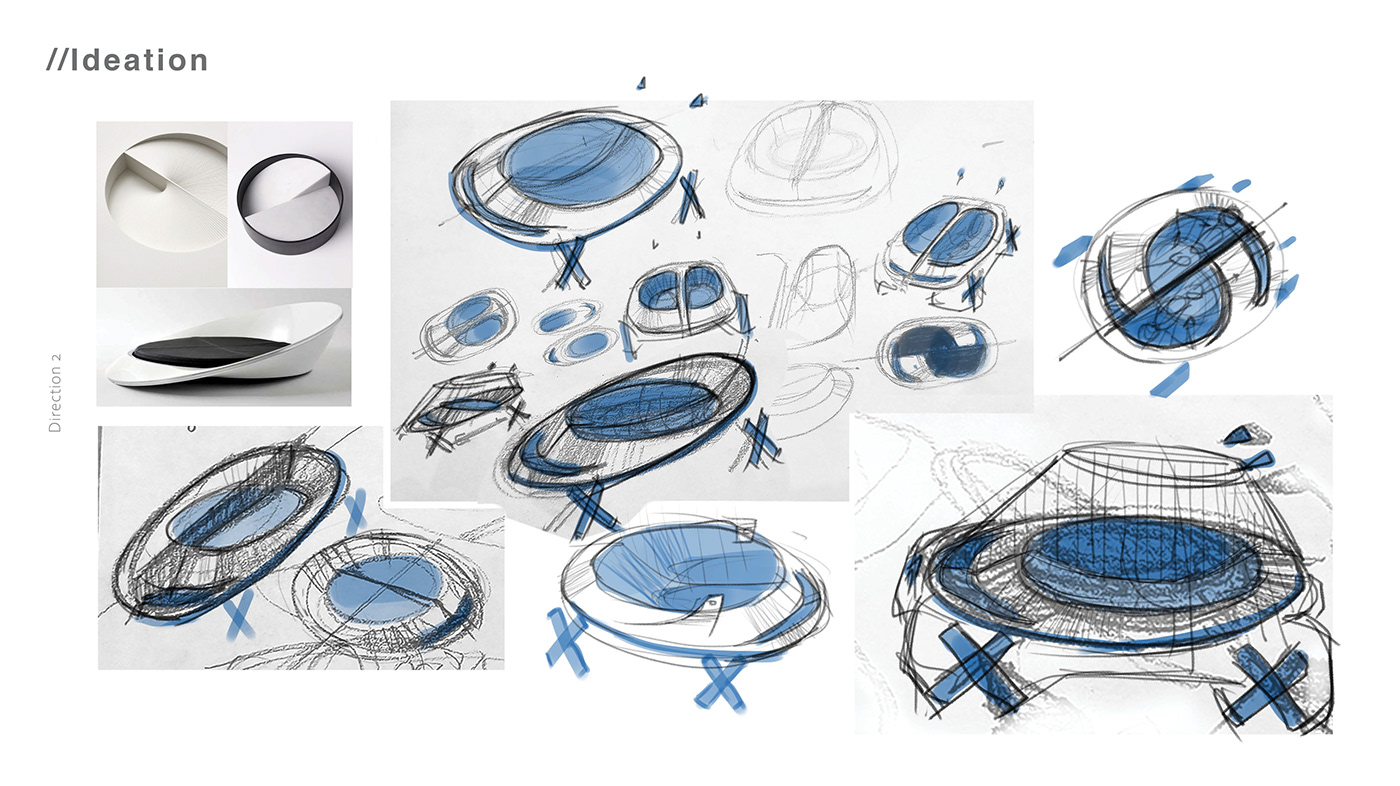 //Ideation

Direction 2