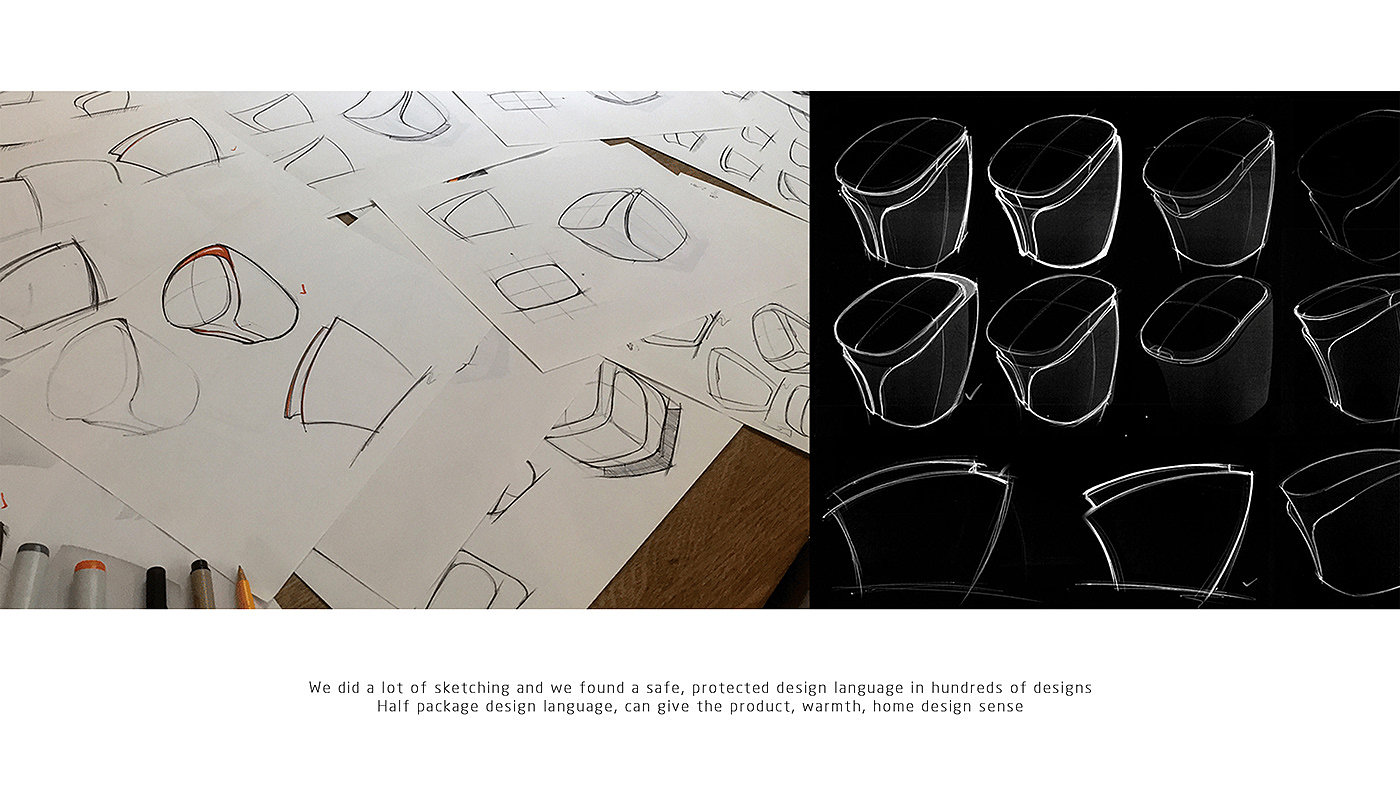 We did a lot of sketching and we found a safe, protected design language in hundreds of designs
Half package design language, can give the product, warmth, home design sense