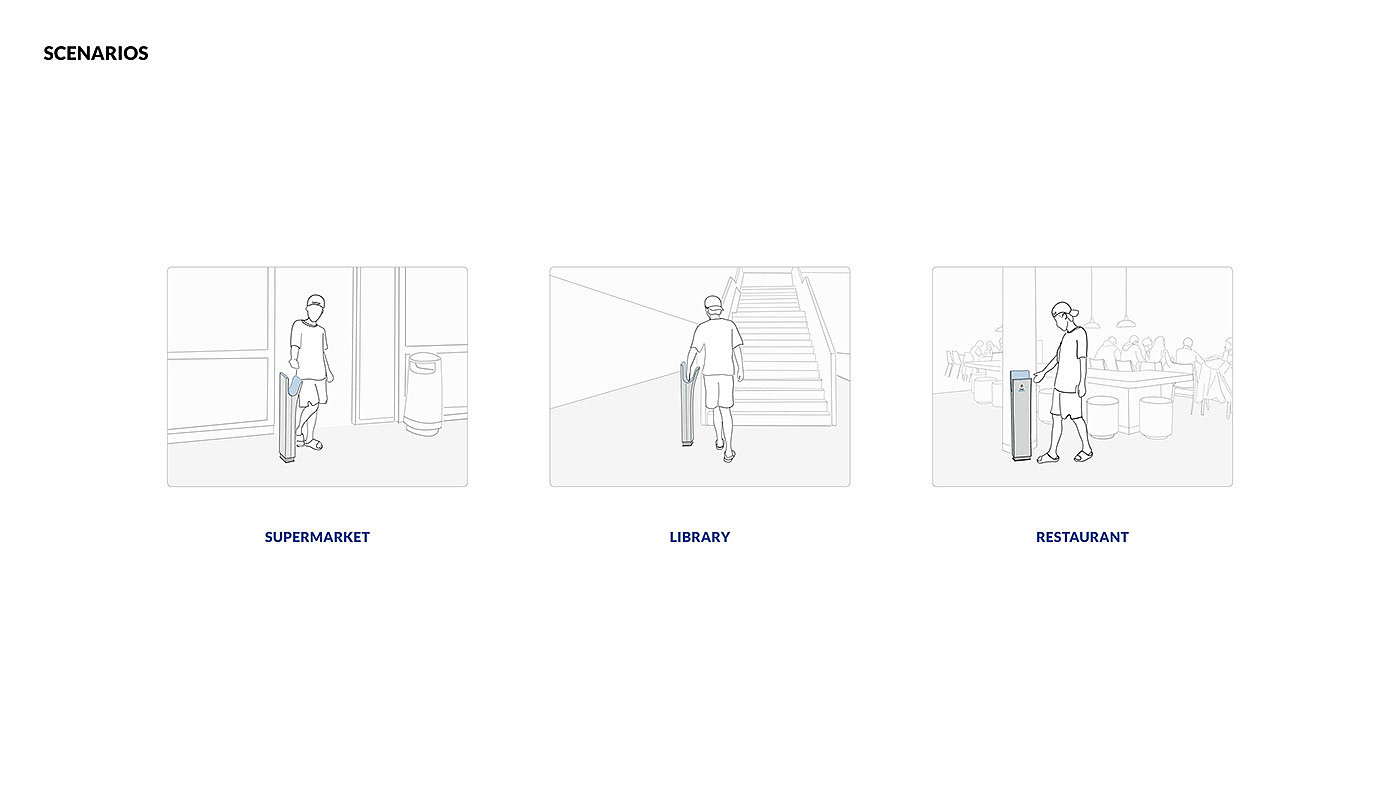 SCENARIOS

SUPERMARKET

LIBRARY

RESTAURANT