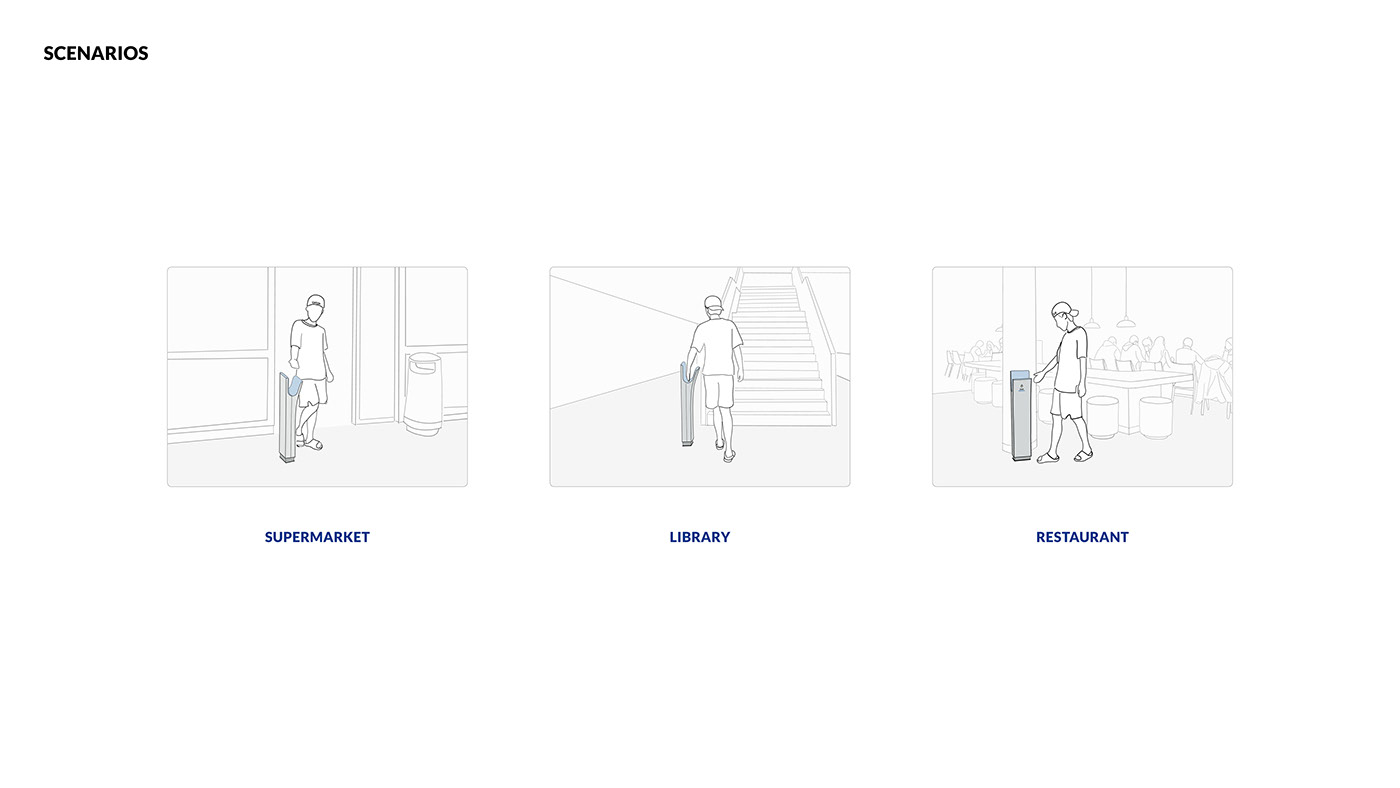 SCENARIOS

SUPERMARKET

LIBRARY

RESTAURANT