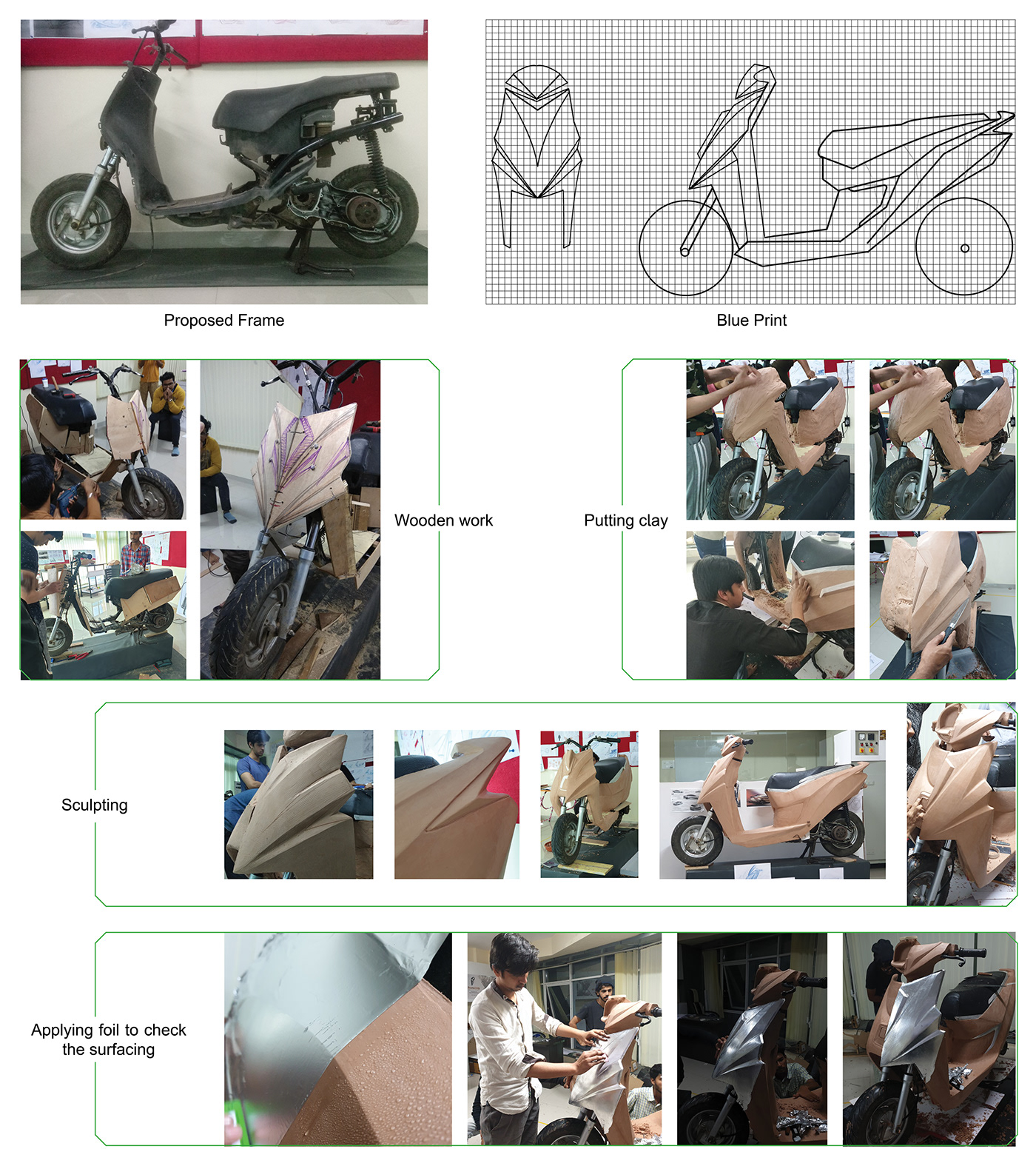 Proposed Frame

Blue Print

Wooden work

Putting clay

Sculpting

Applying foil to check the surfacing